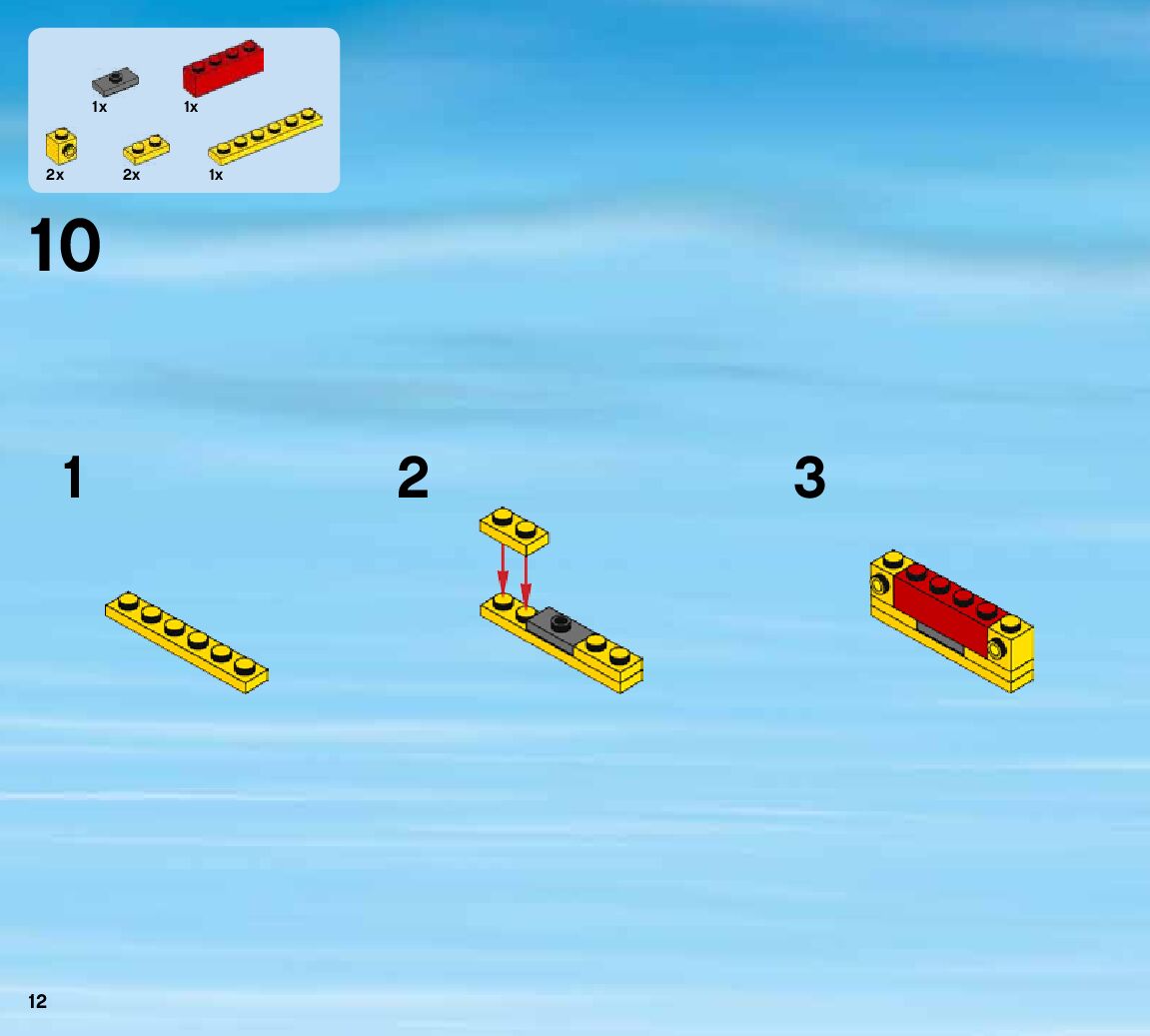 1x 1x
2x 2x 1x

10

1

2

3

12