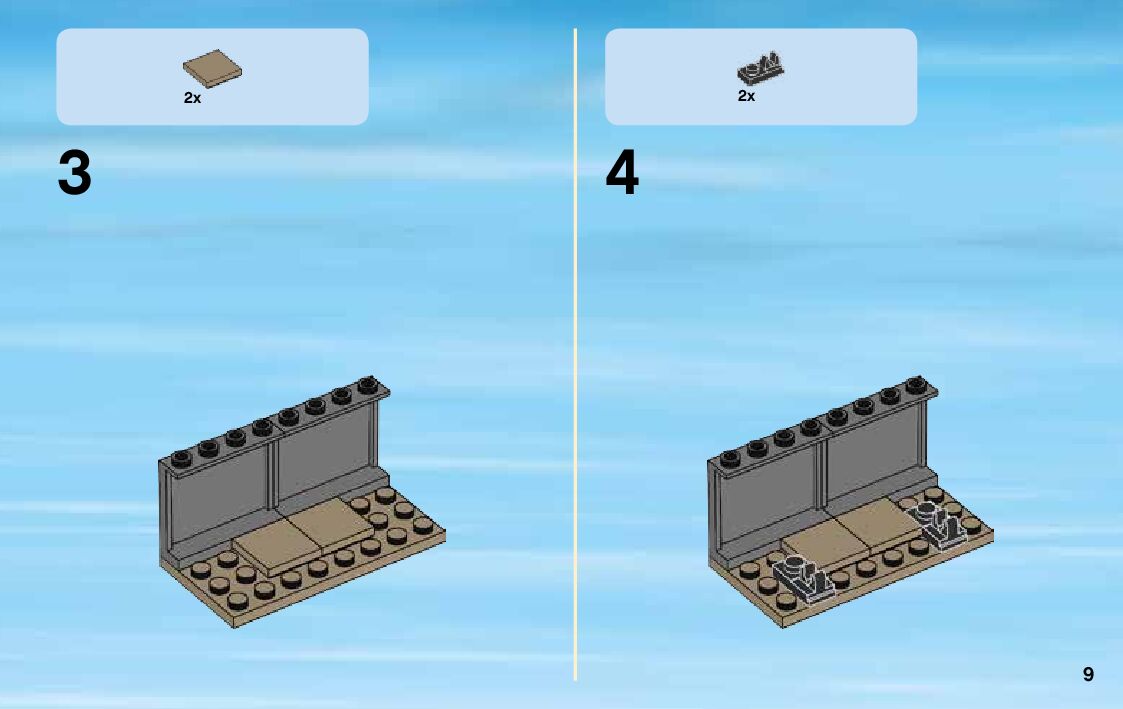 2x

3

2x

4

9