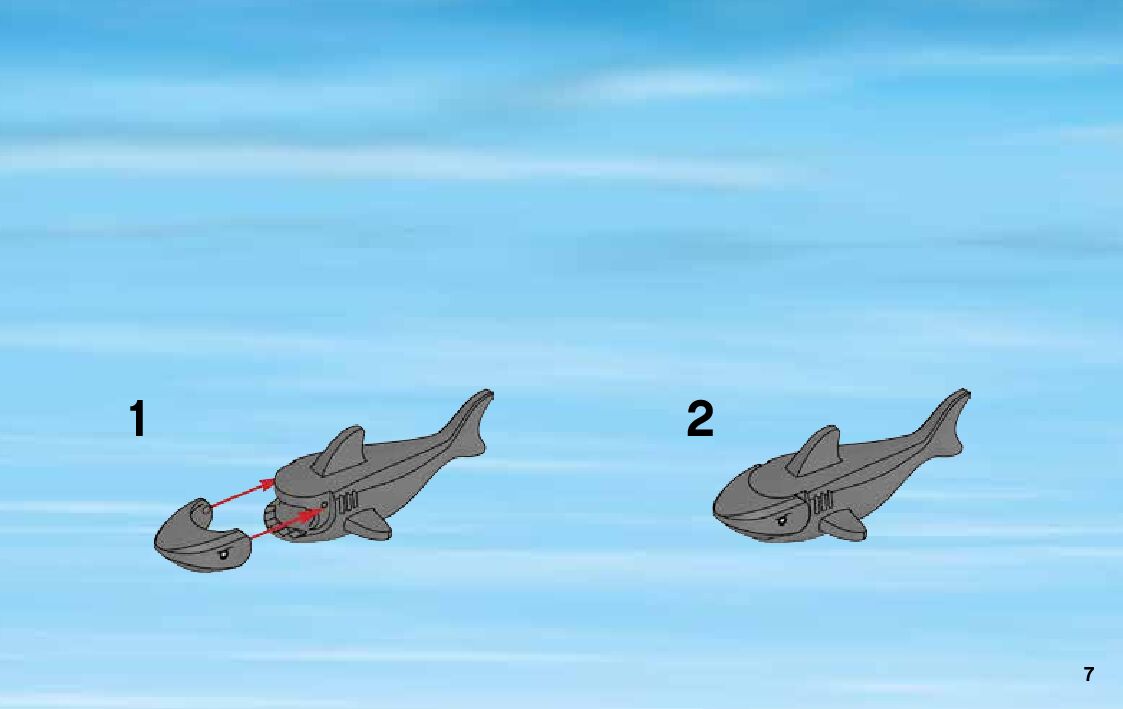 1

2

7