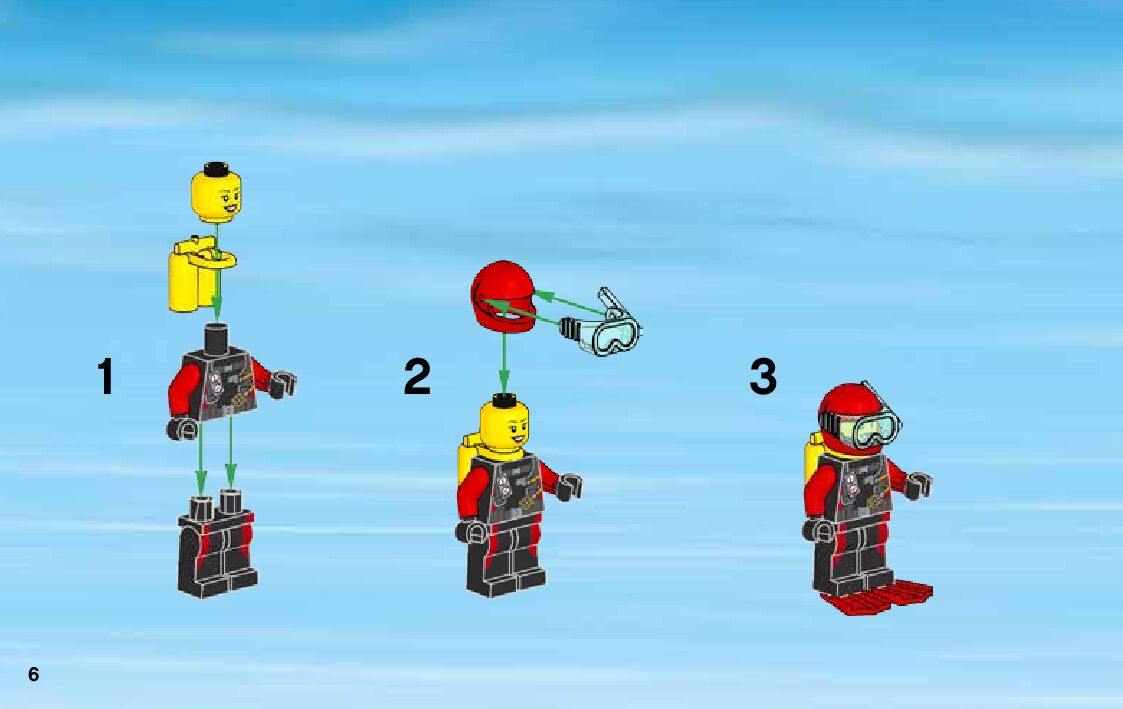 1

2

3

6