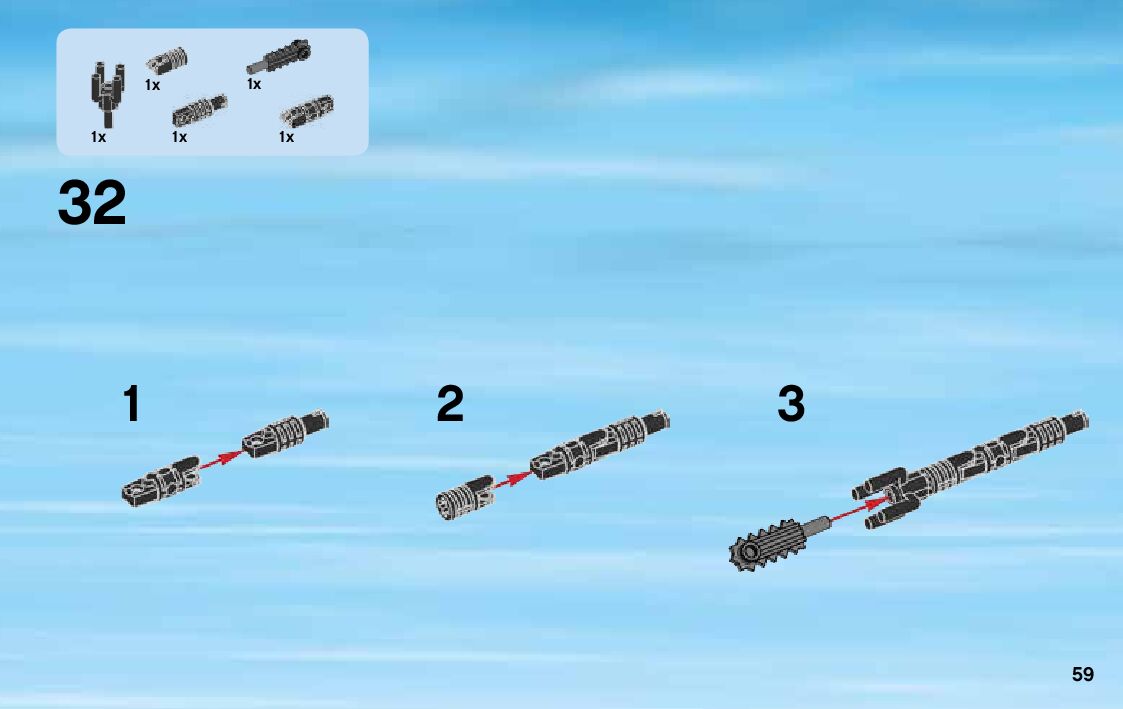 1x 1x
1x 1x 1x

32

1

2

3

59