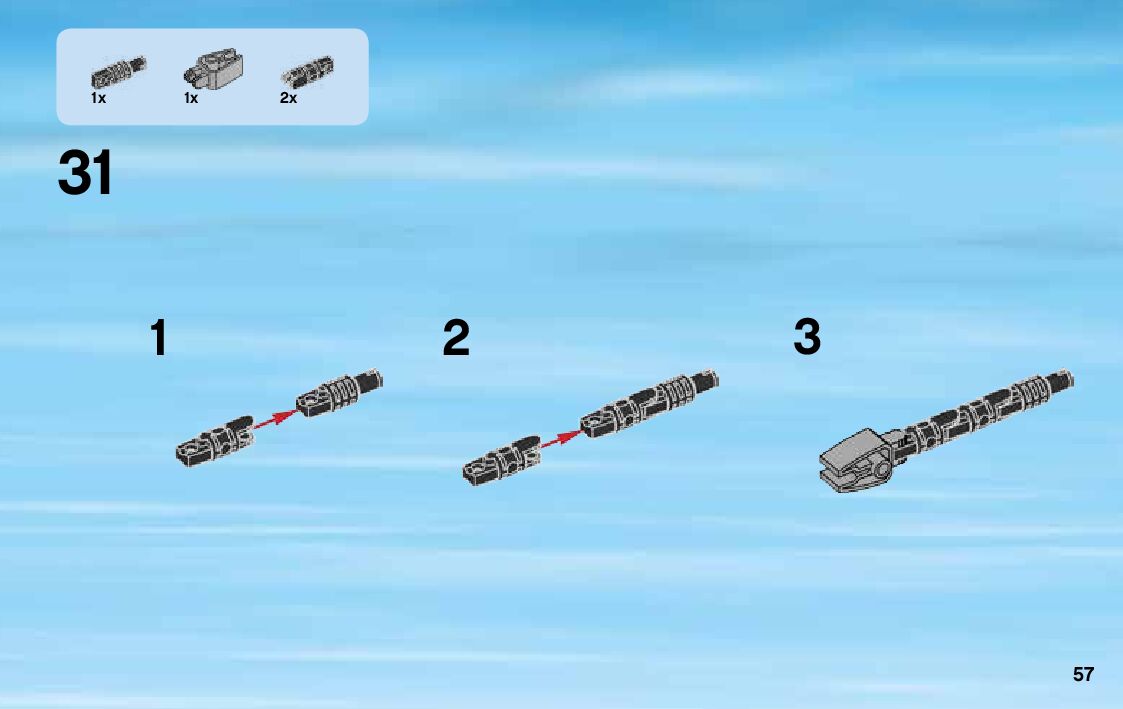 1x 1x 2x

31

1

2

3

57