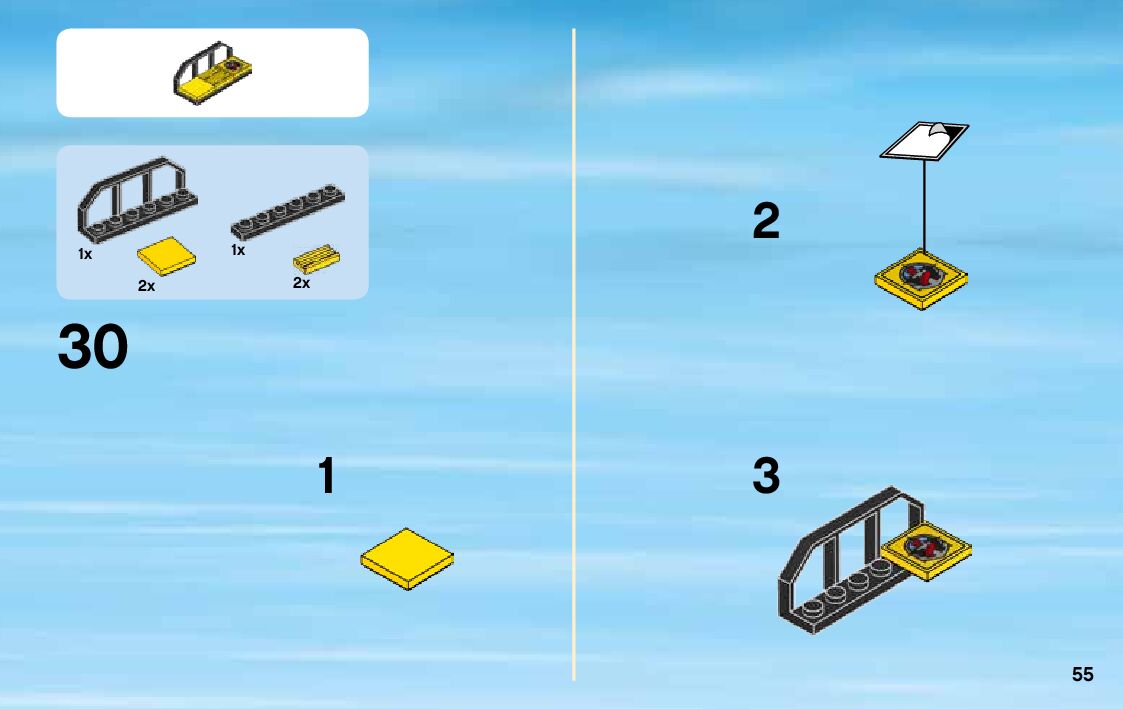 1x
2x
1x
2x

30

1

2

3

55