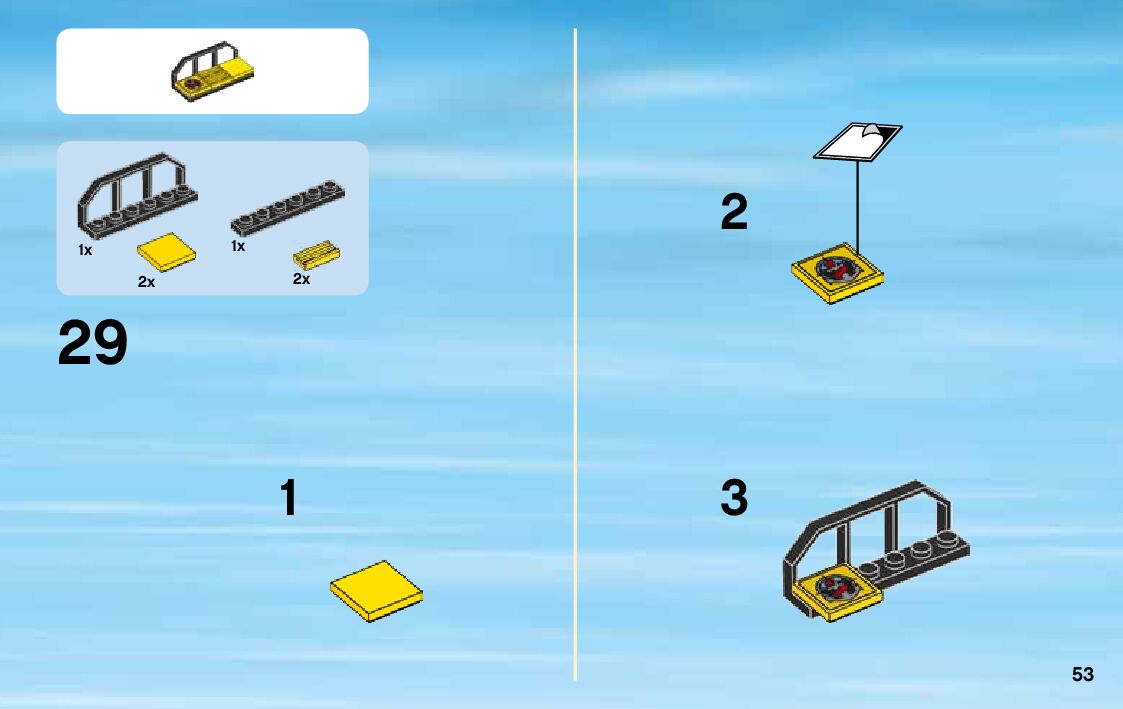 1x
2x
1x
2x

29

1

2

3

53