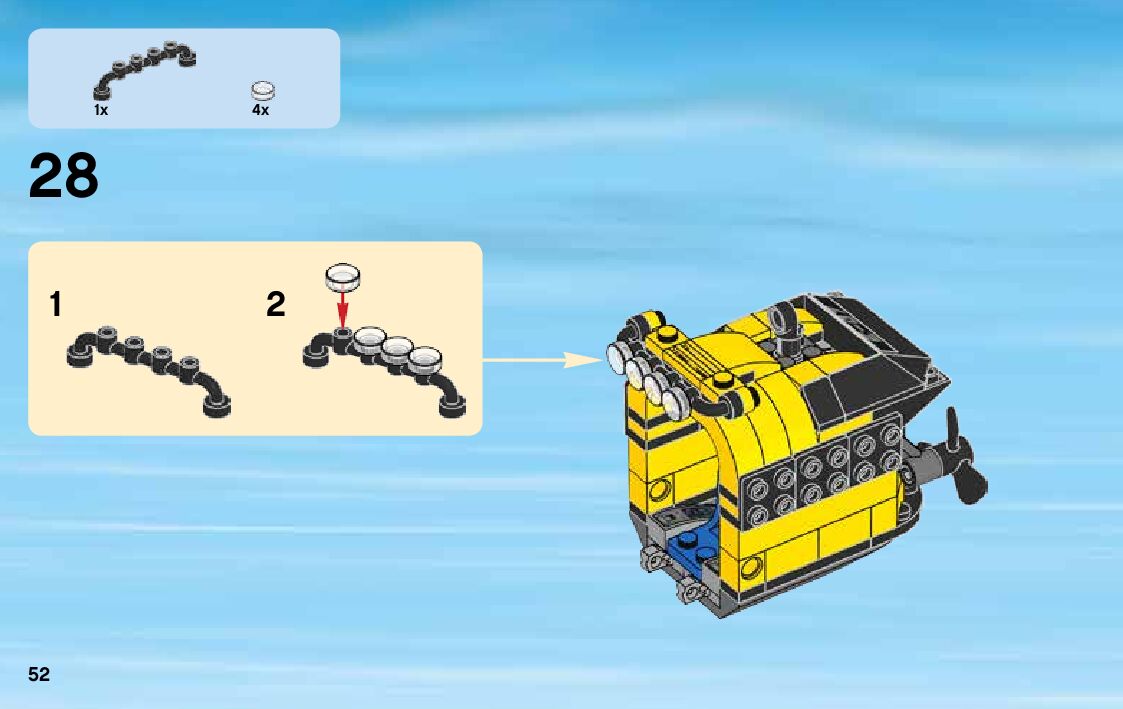 1x

4x

28

1

2

52