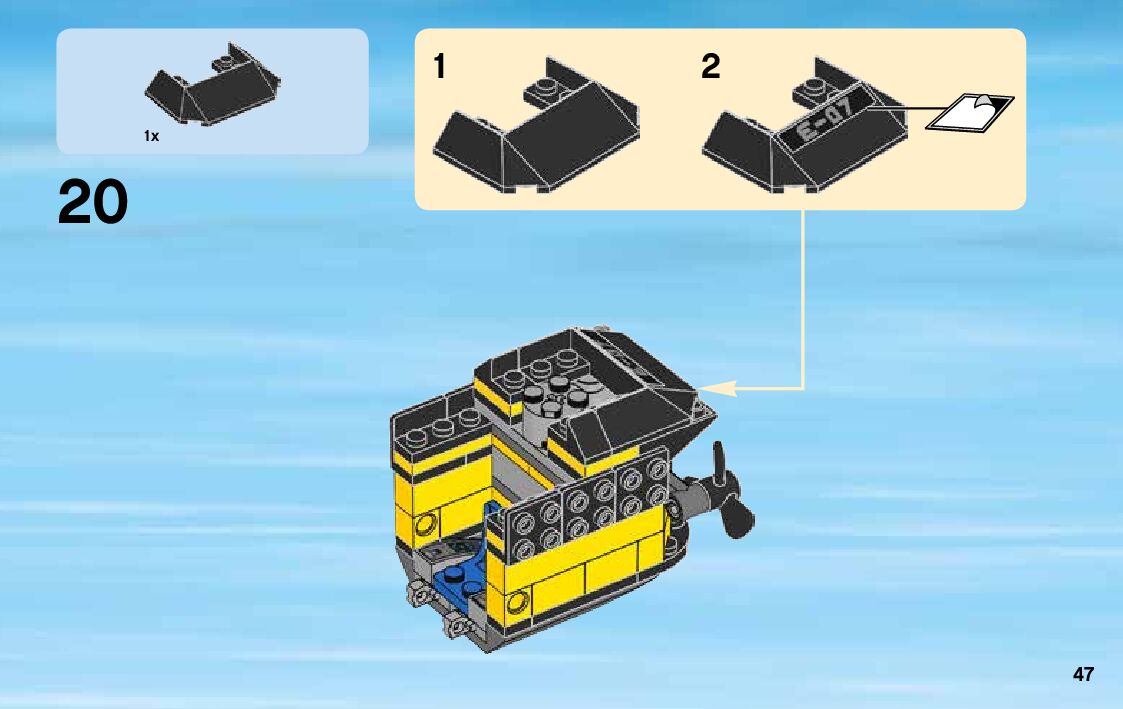 1x

20

1

2

E-07

47