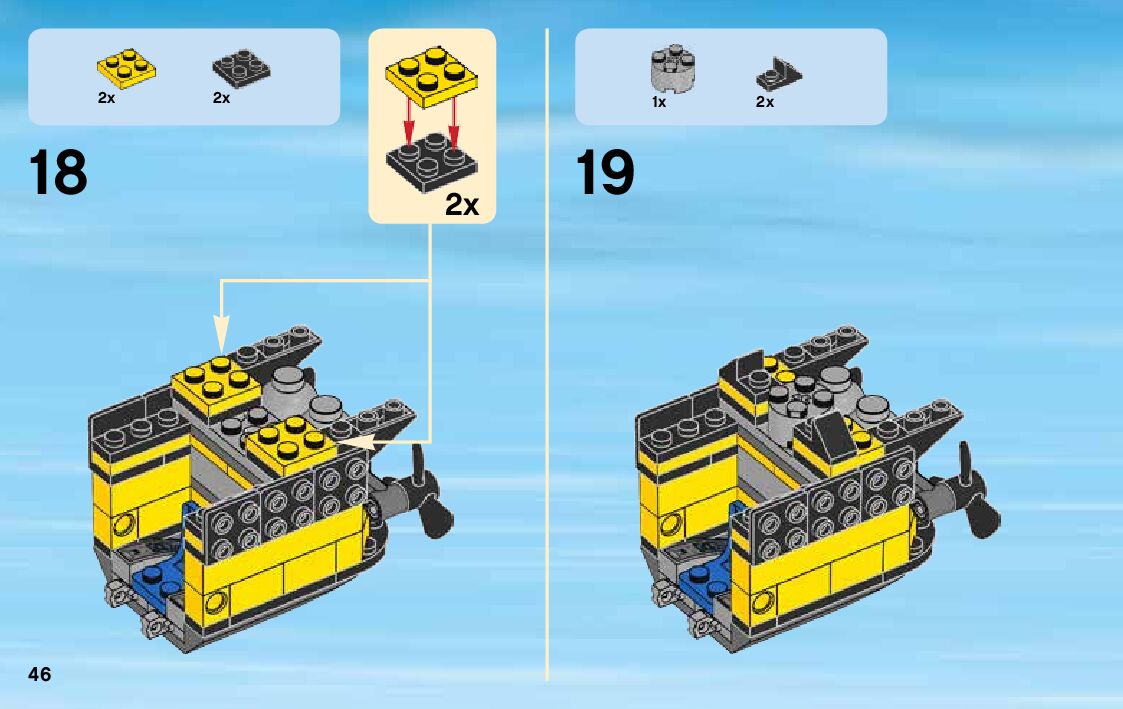 2x
2x

18

2x

1x
2x

19

46