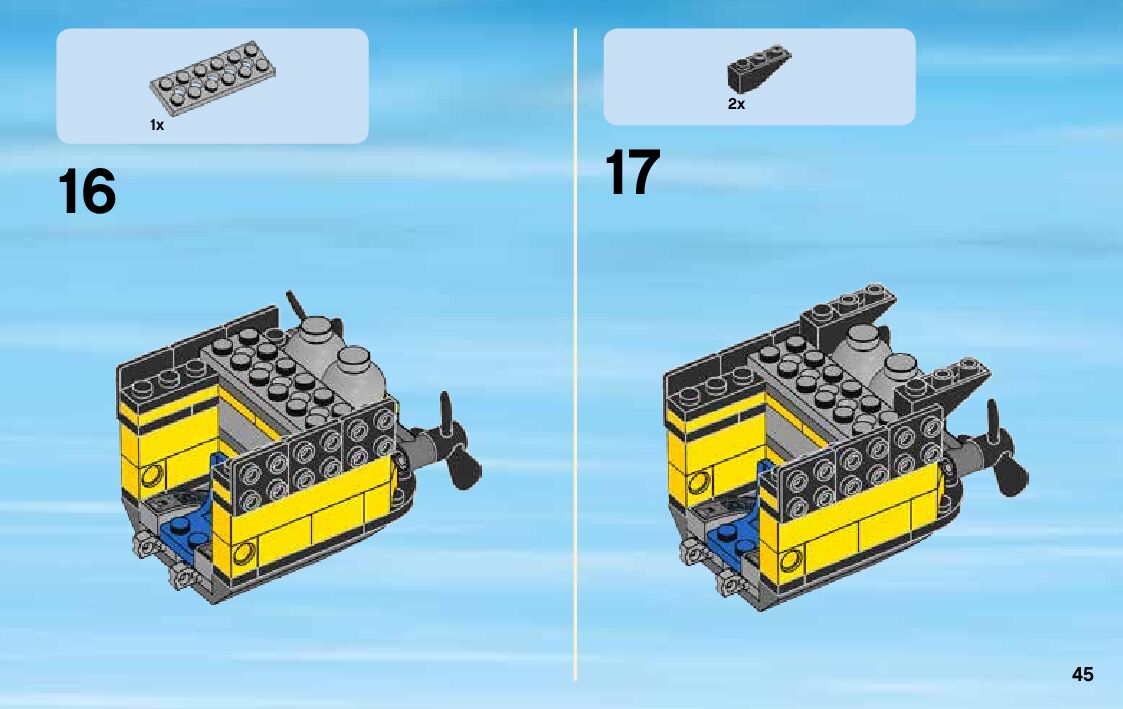 1x

16

2x

17

45