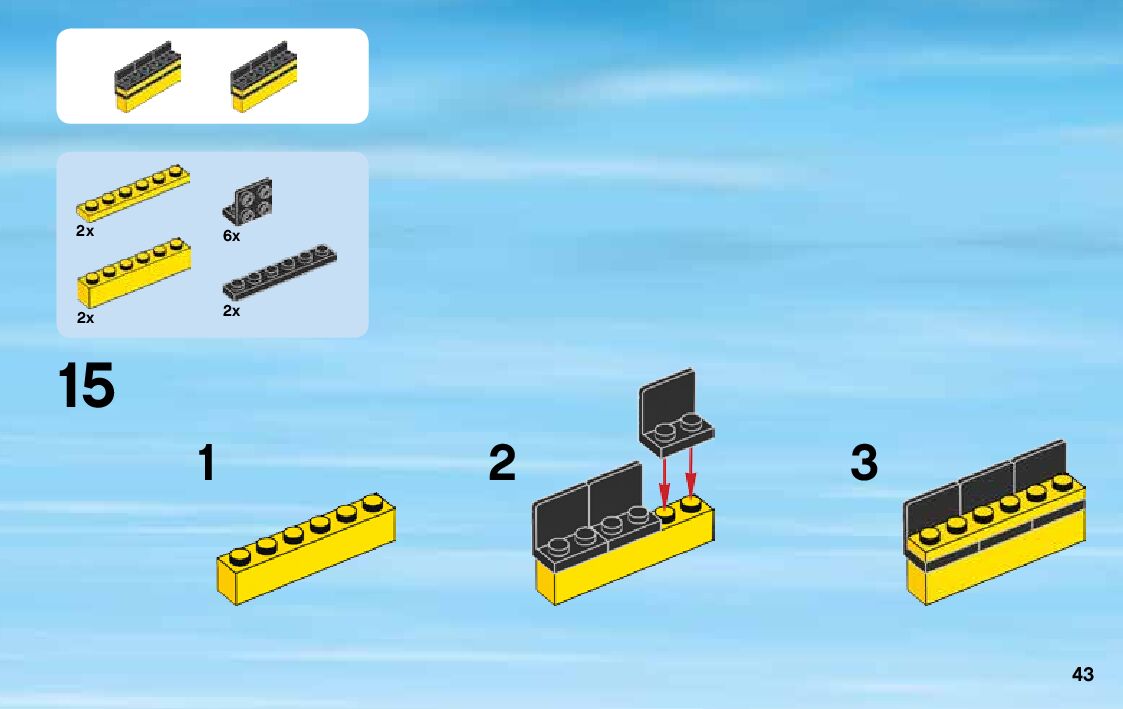 2x

6x

2x

2x

15

1

2

3

43