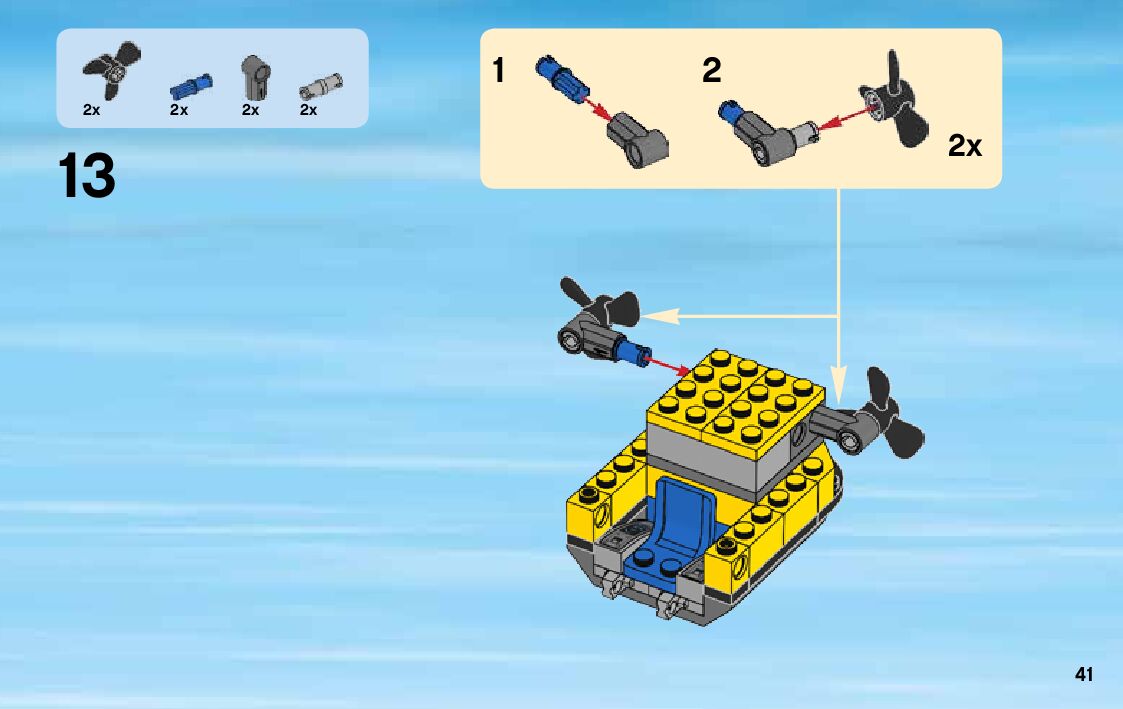 2x 2x 2x 2x

13

1

2

2x

41