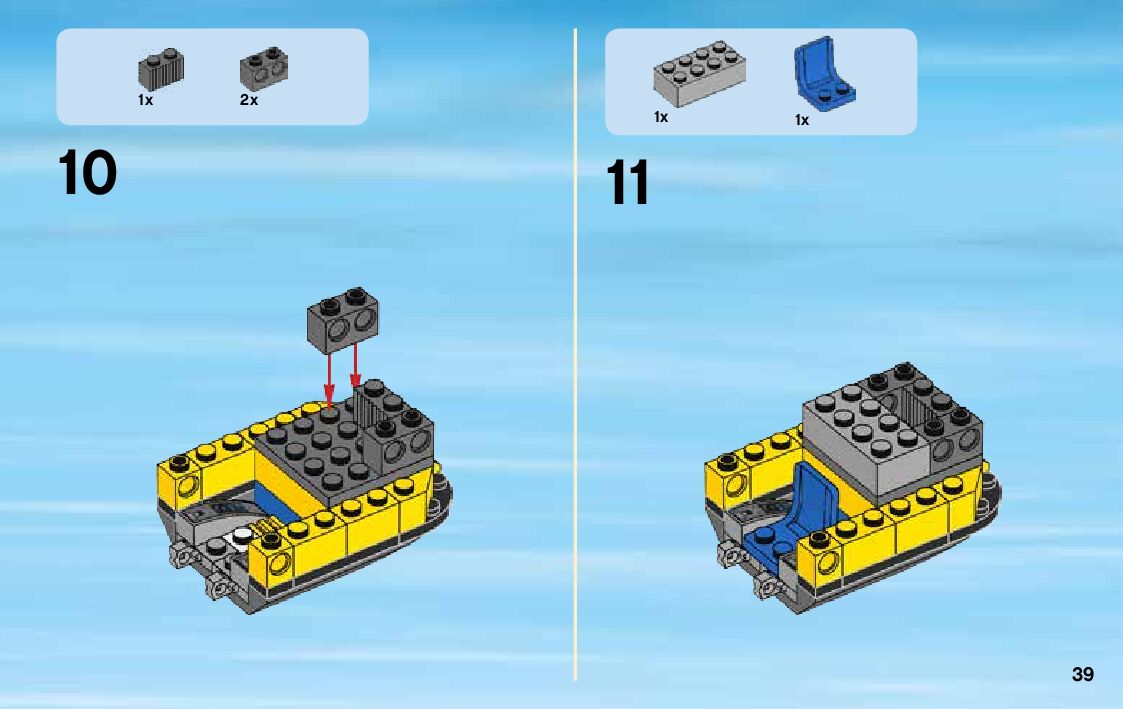 1x
2x

10

1x
1x

11

39