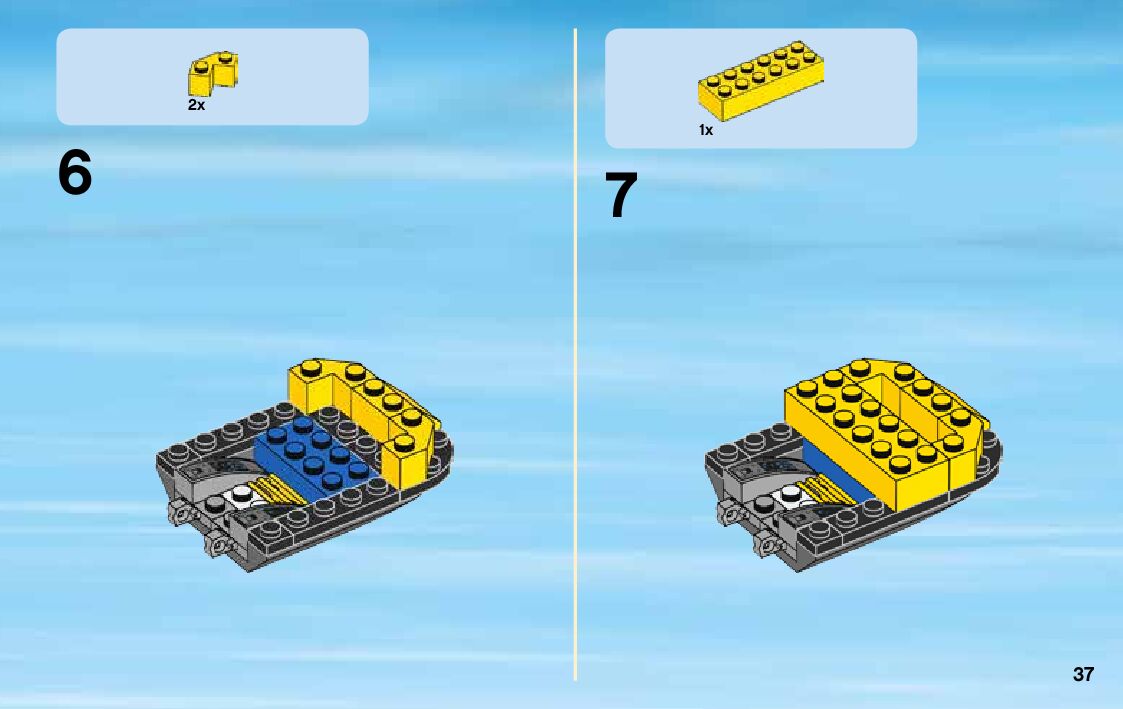 2x

6

1x

7

37