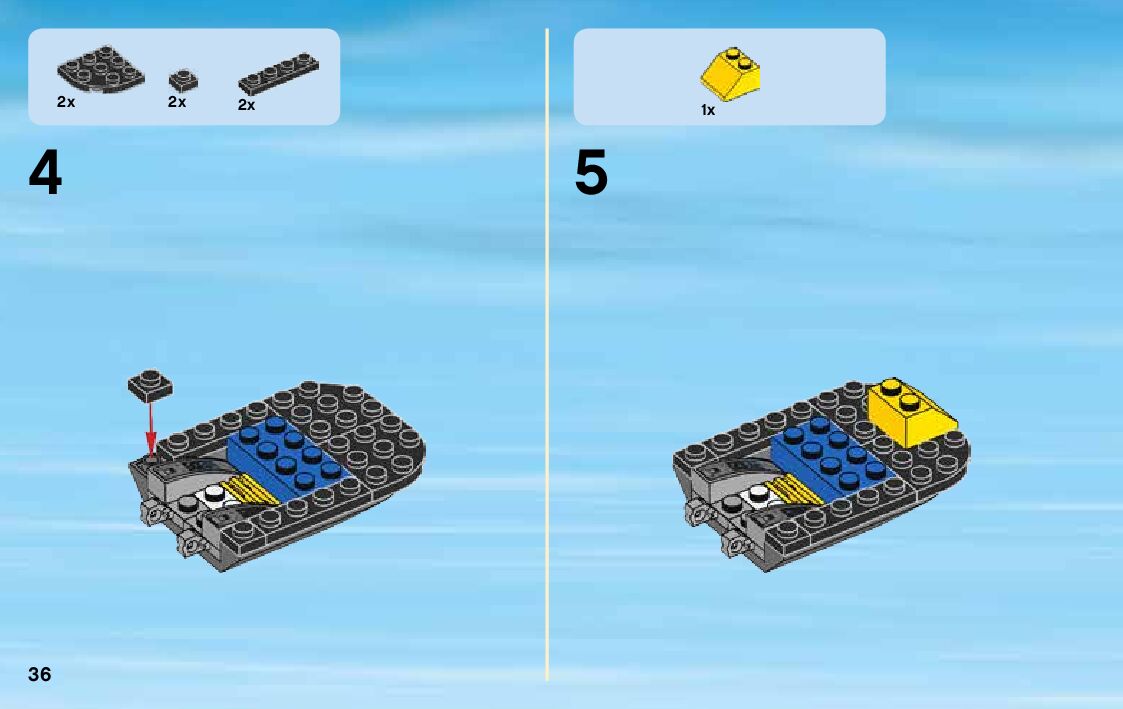 2x 2x 2x

4

1x

5

36