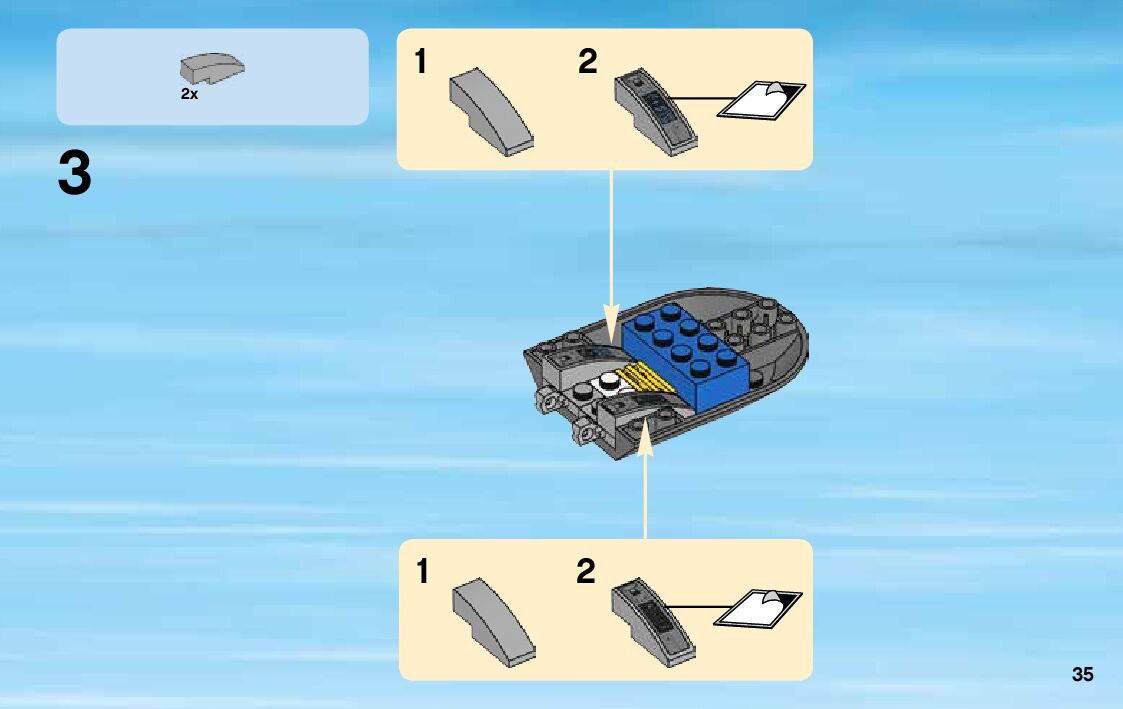 2x

3

1 2

1 2

35