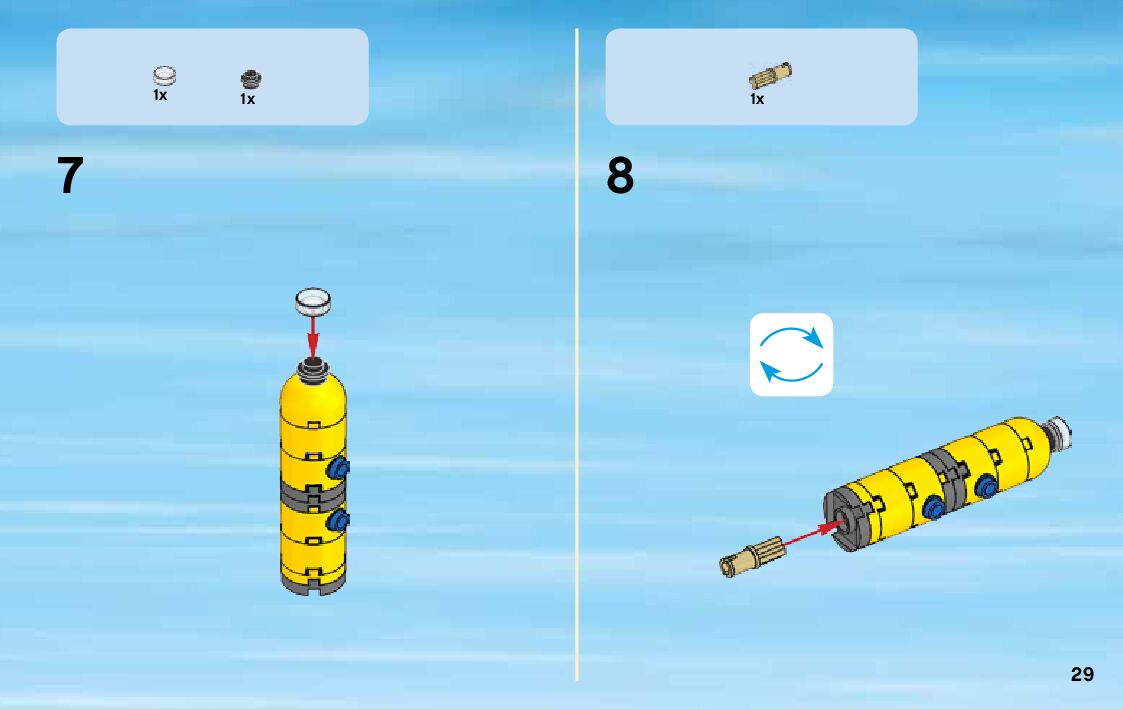 1x 1x

7

1x

8

29