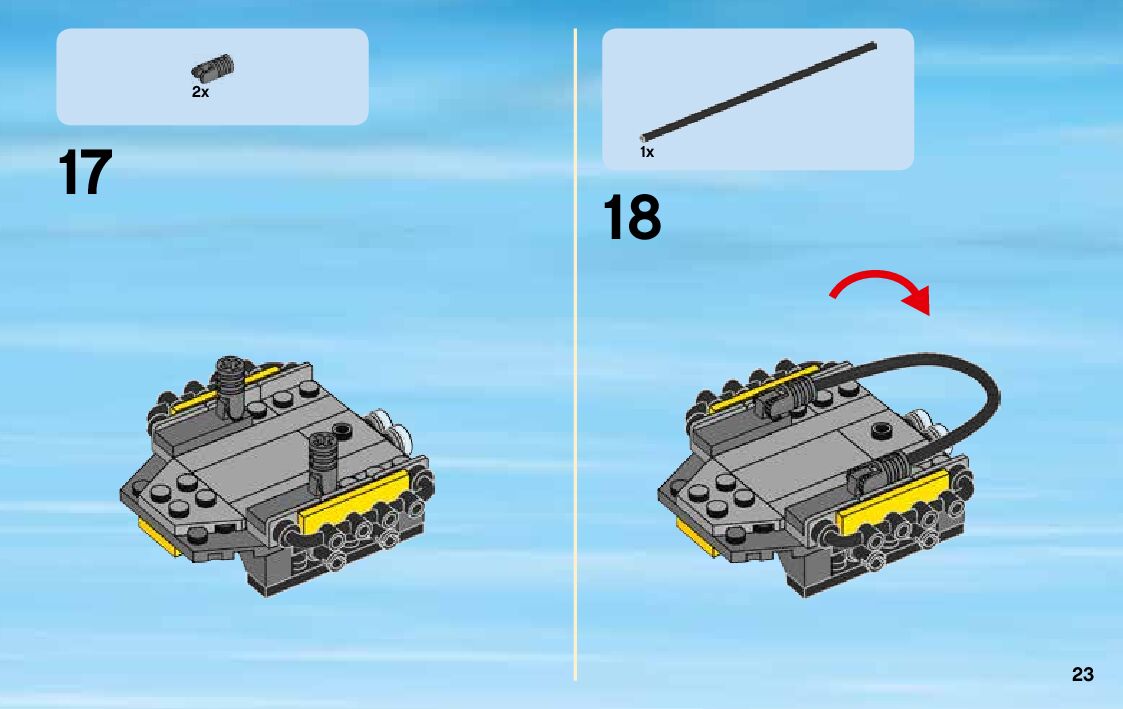 2x

17

1x

18

23