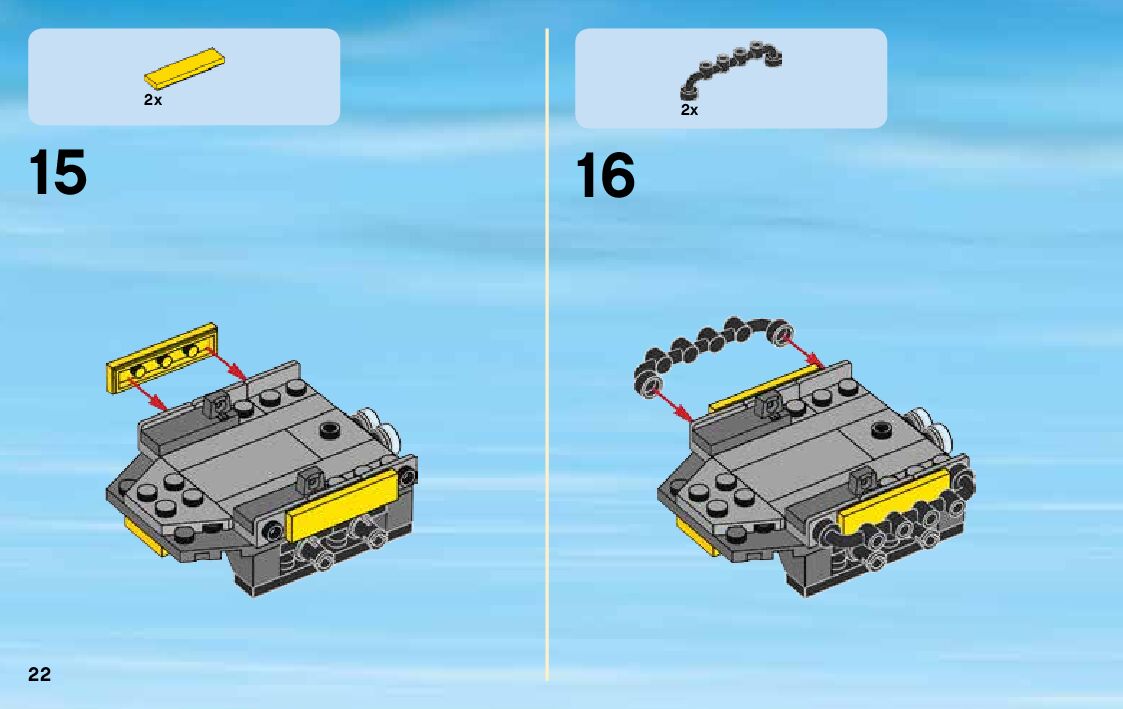 2x

15

2x

16

22