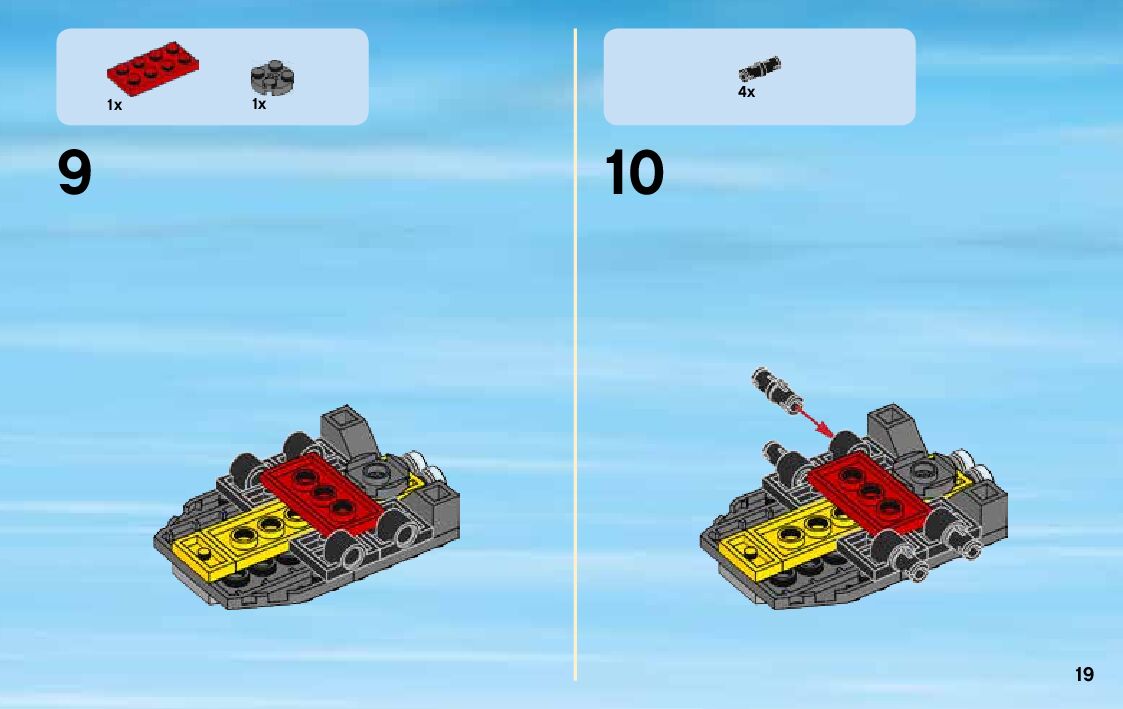 1x 1x

9

4x

10

19