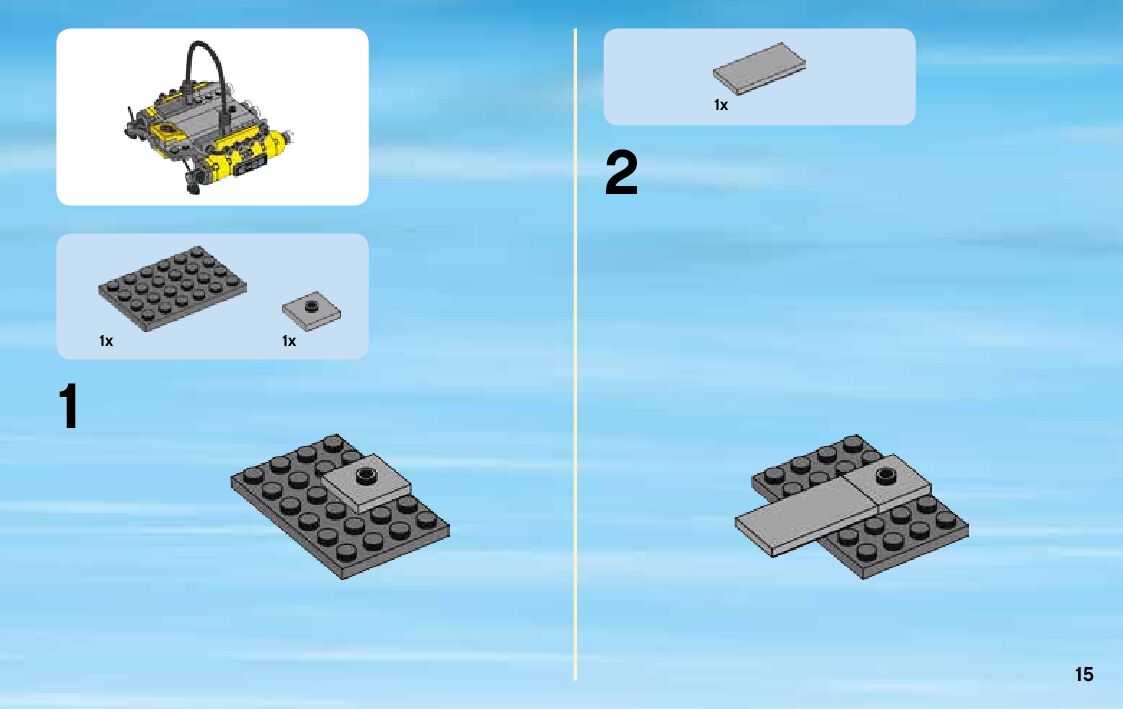 1x 1x

1

1x

2

15