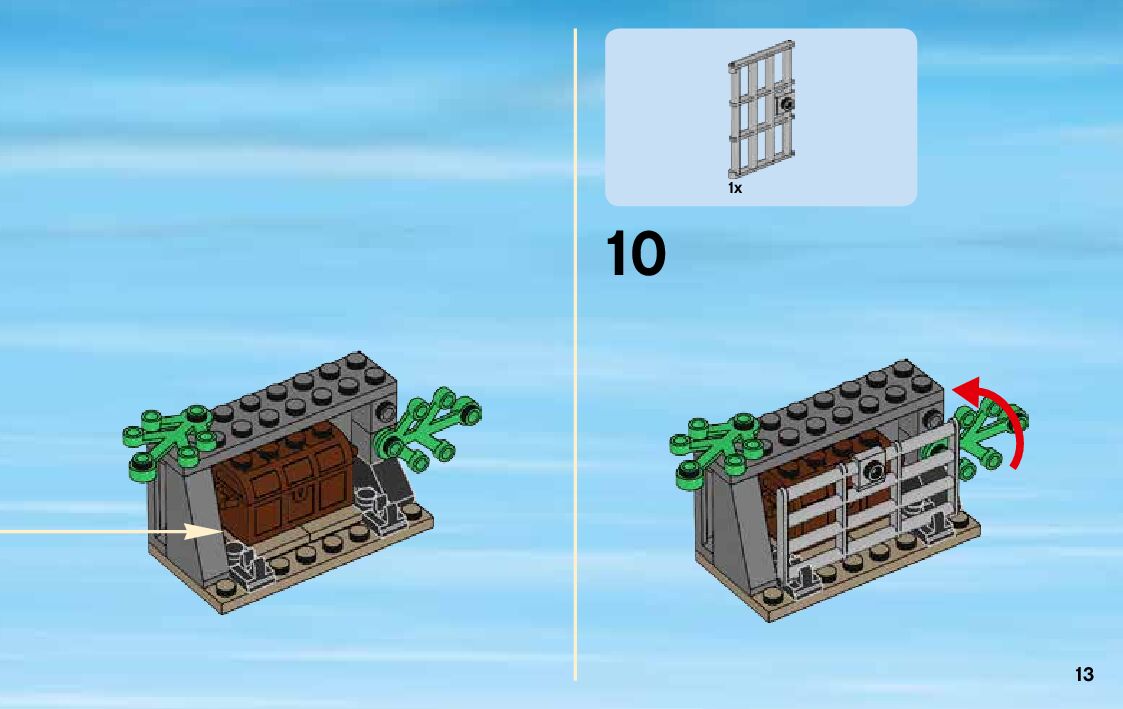 1x

10

13