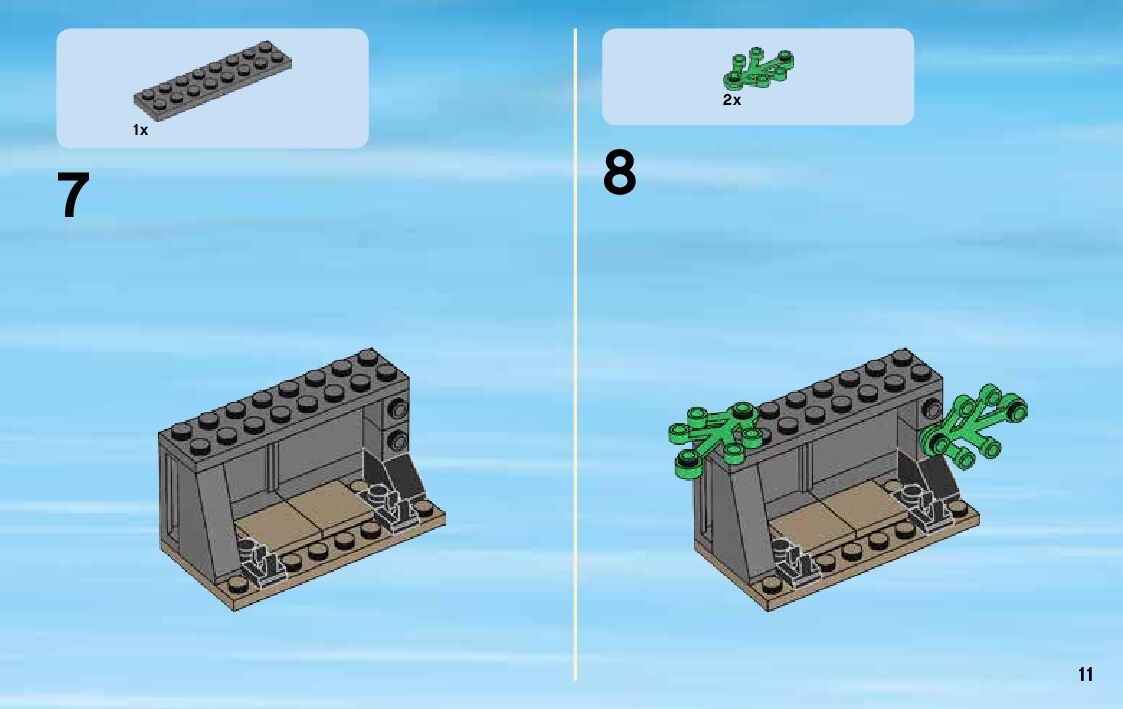 1x

7

2x

8

11