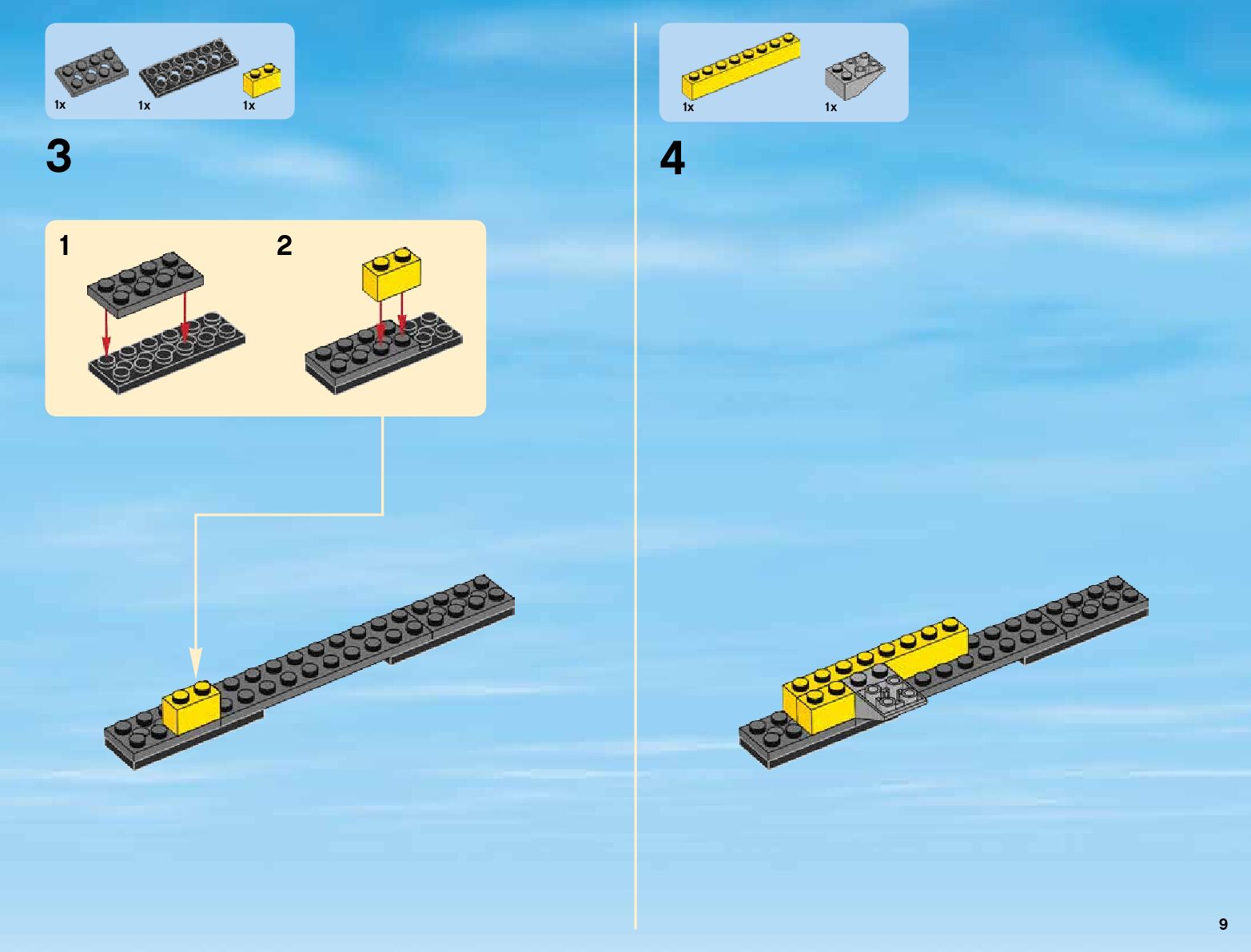 1x 1x 1x

3

1

2

1x 1x

4

9