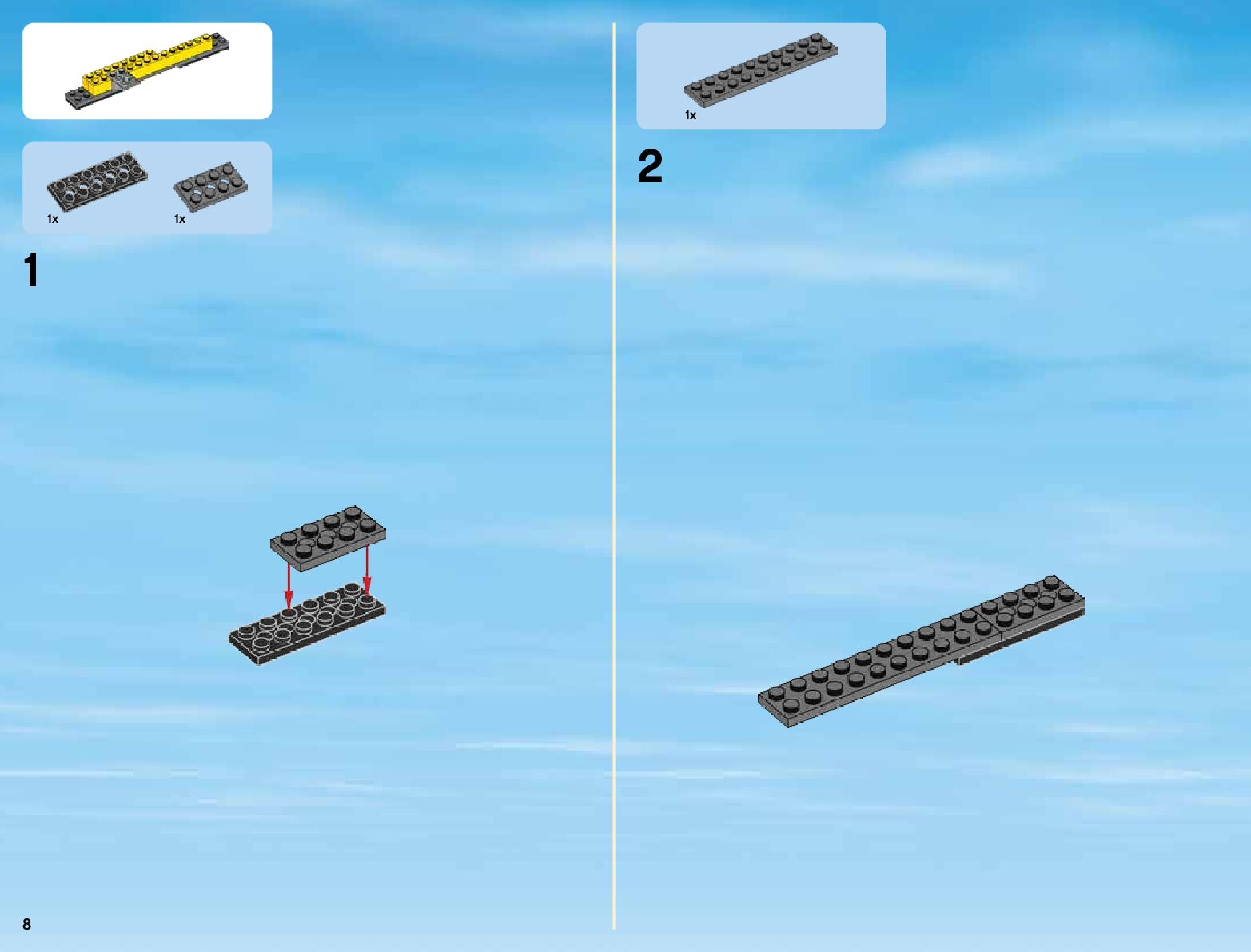 1x 1x

1

8

1x

2