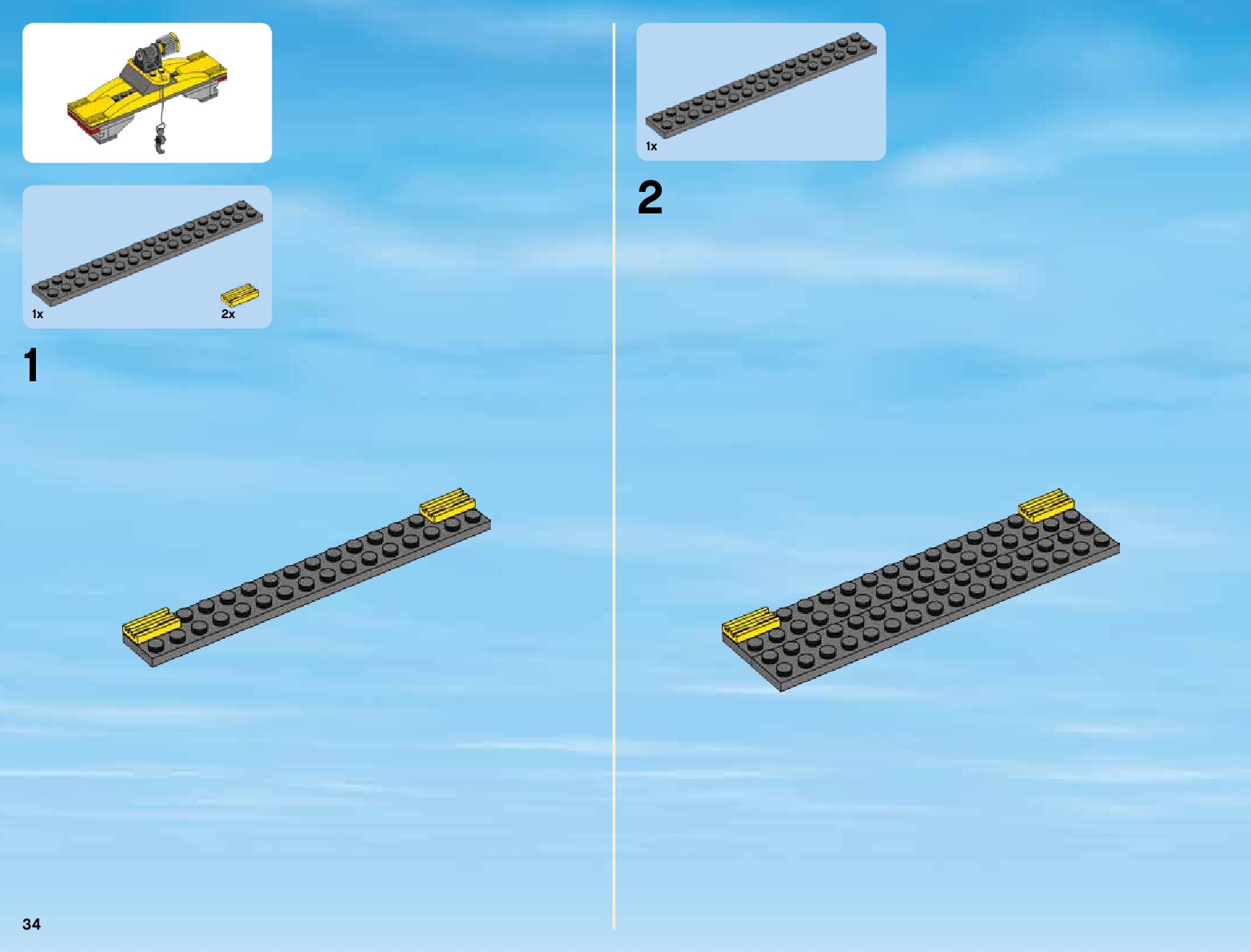 1x

2x

1

1x

2

34