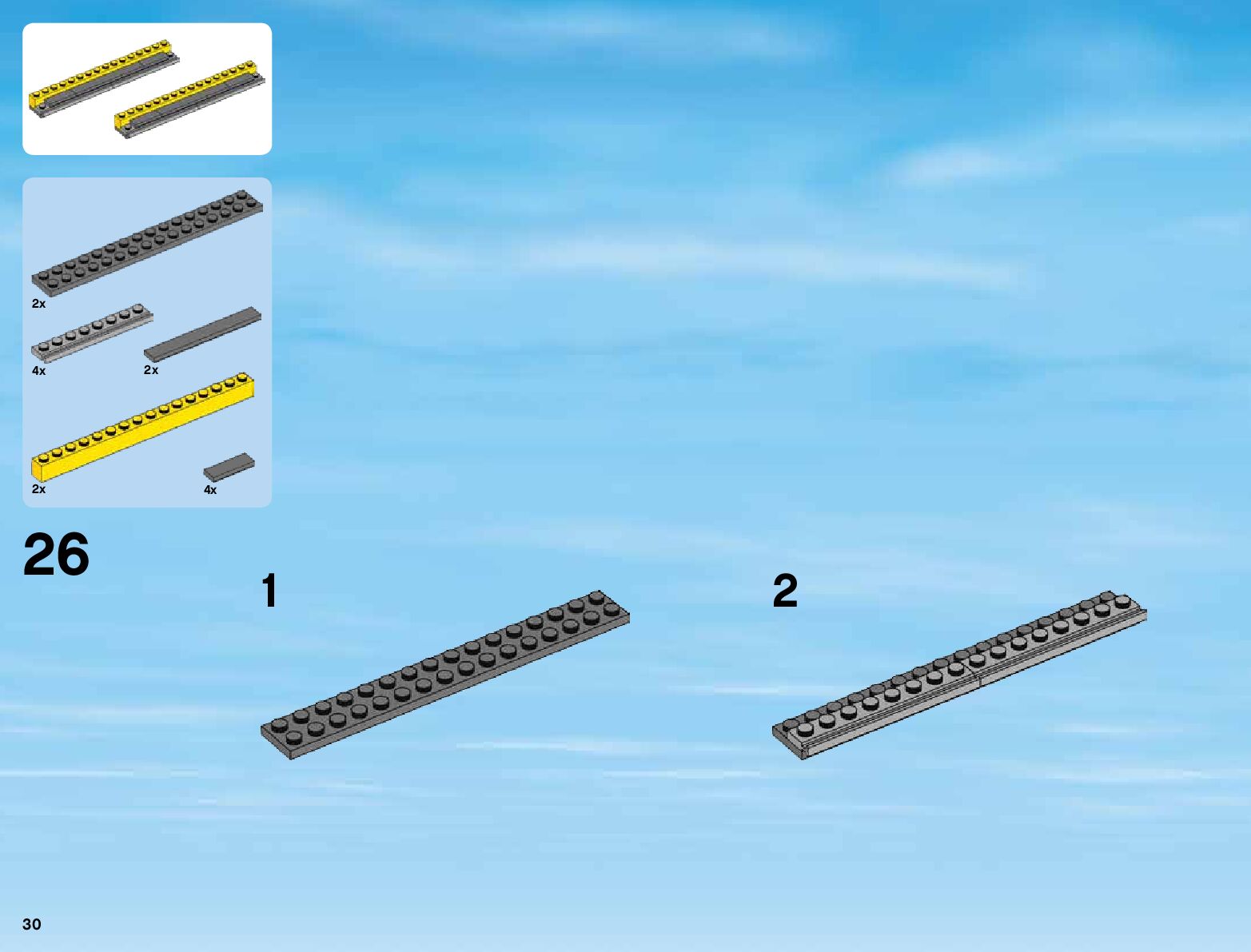 2x

4x

2x

2x

4x

26

1

2

30