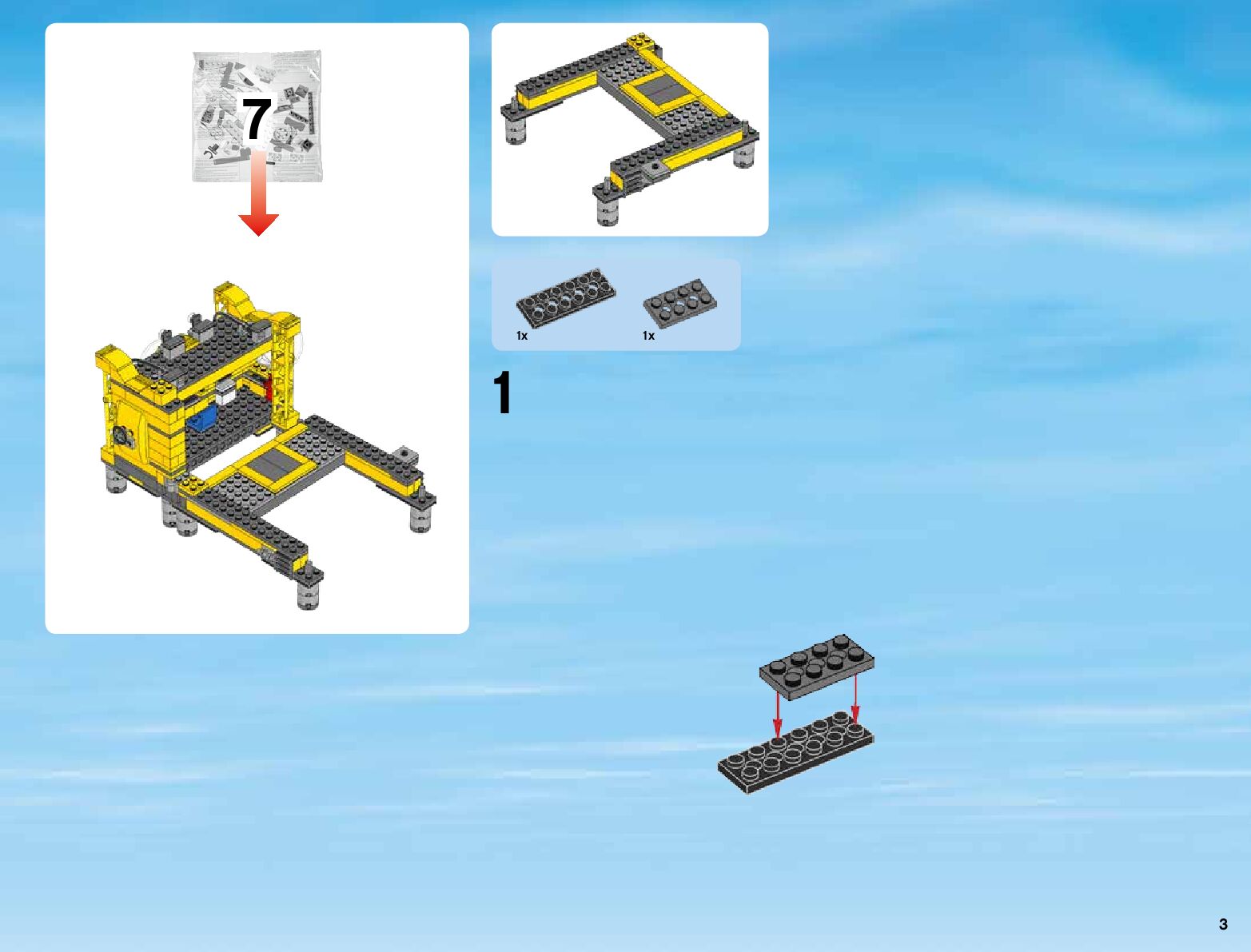 7

1x

1x

1

3