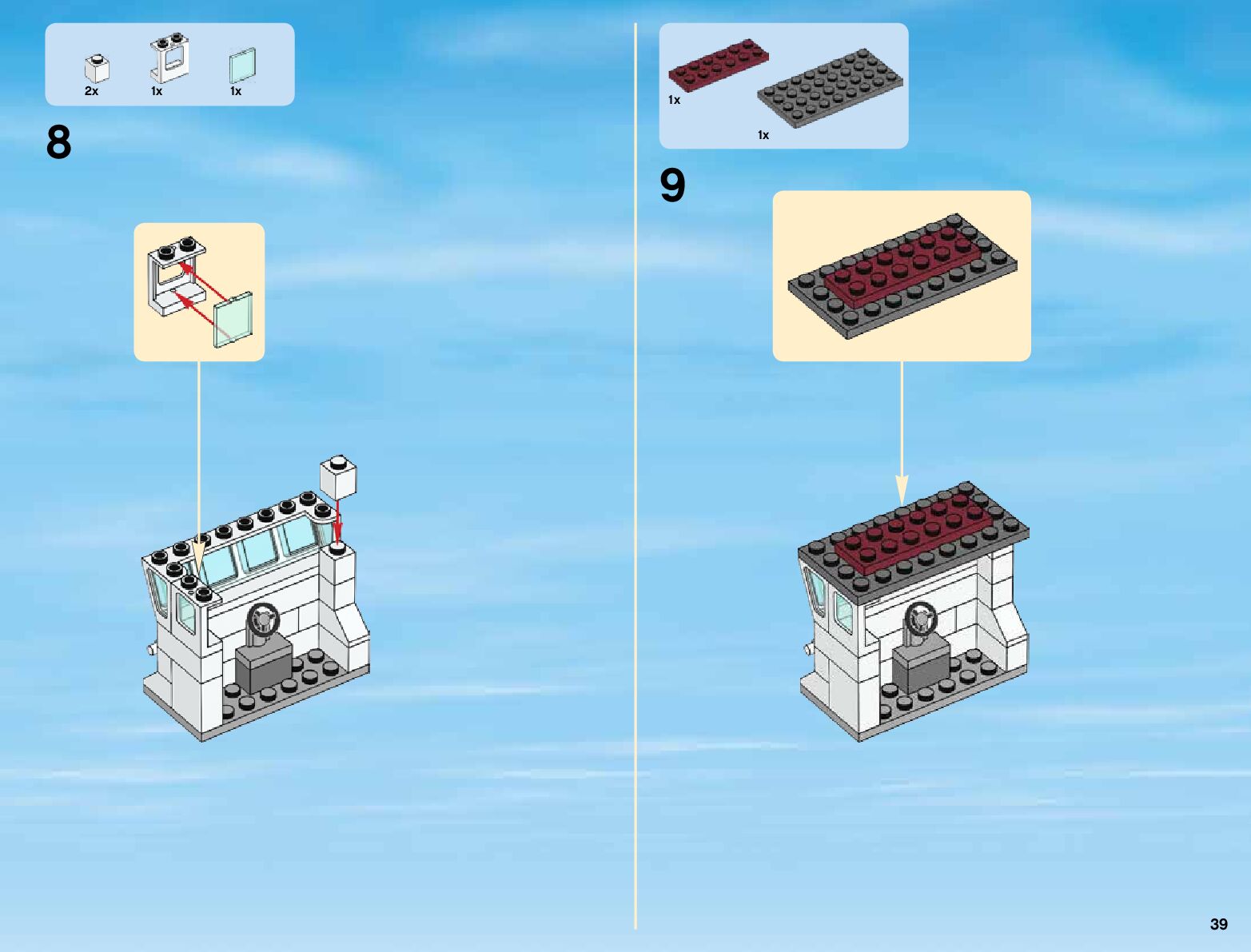 2x 1x 1x

8

1x

1x

9

39