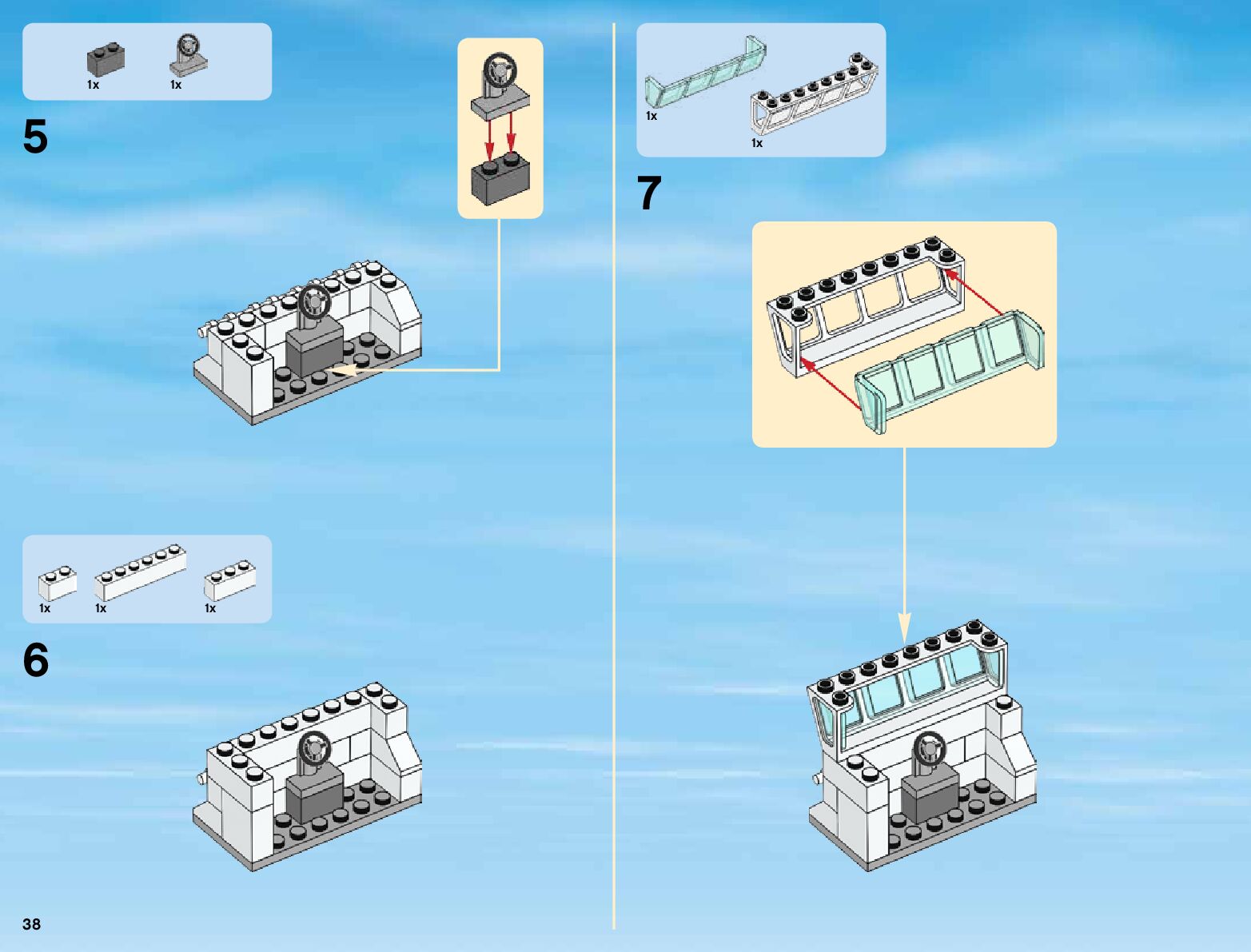 1x 1x

5

1x 1x 1x

6

38

1x

1x

7