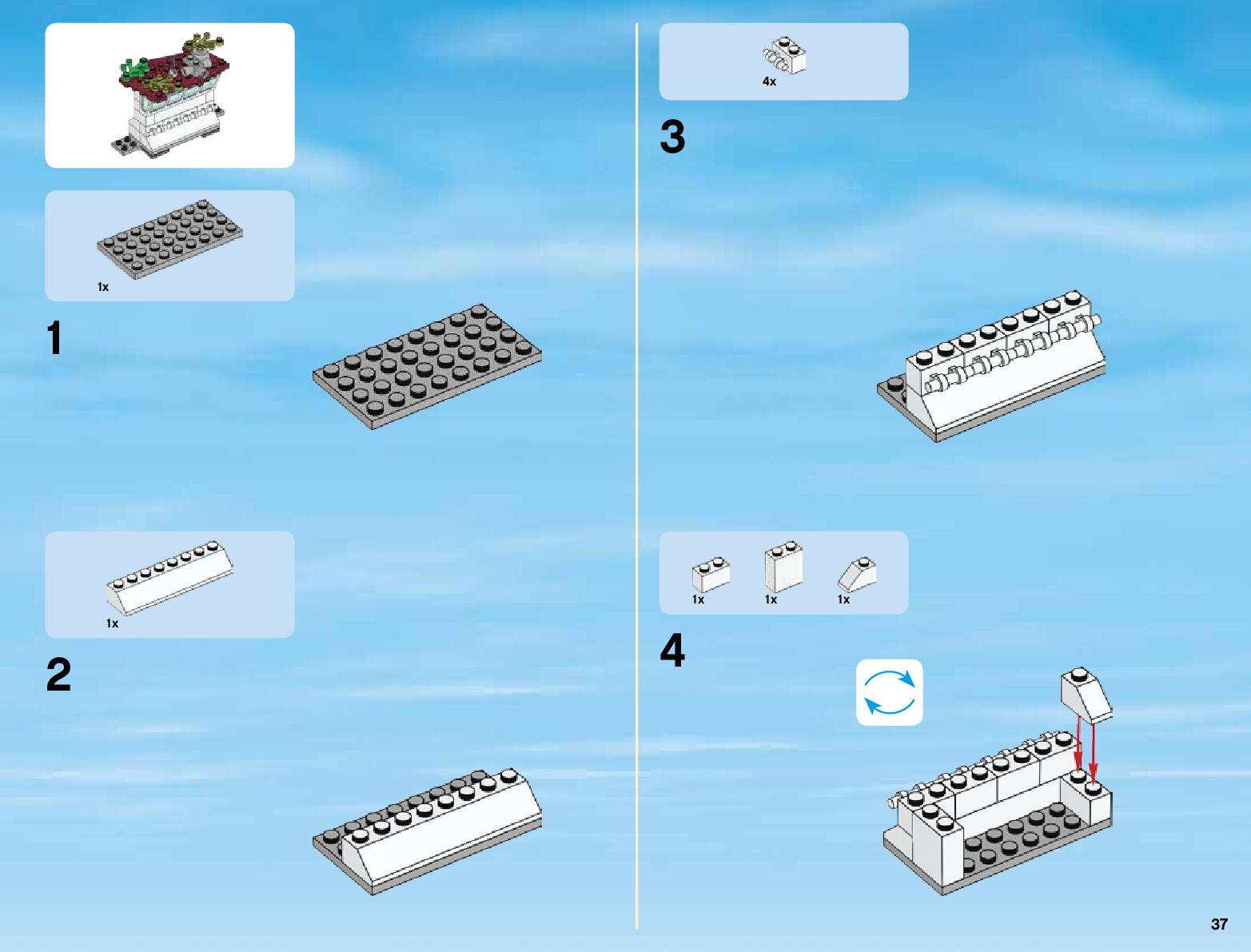 1x

1

1x

2

4x

3

1x 1x 1x

4

37