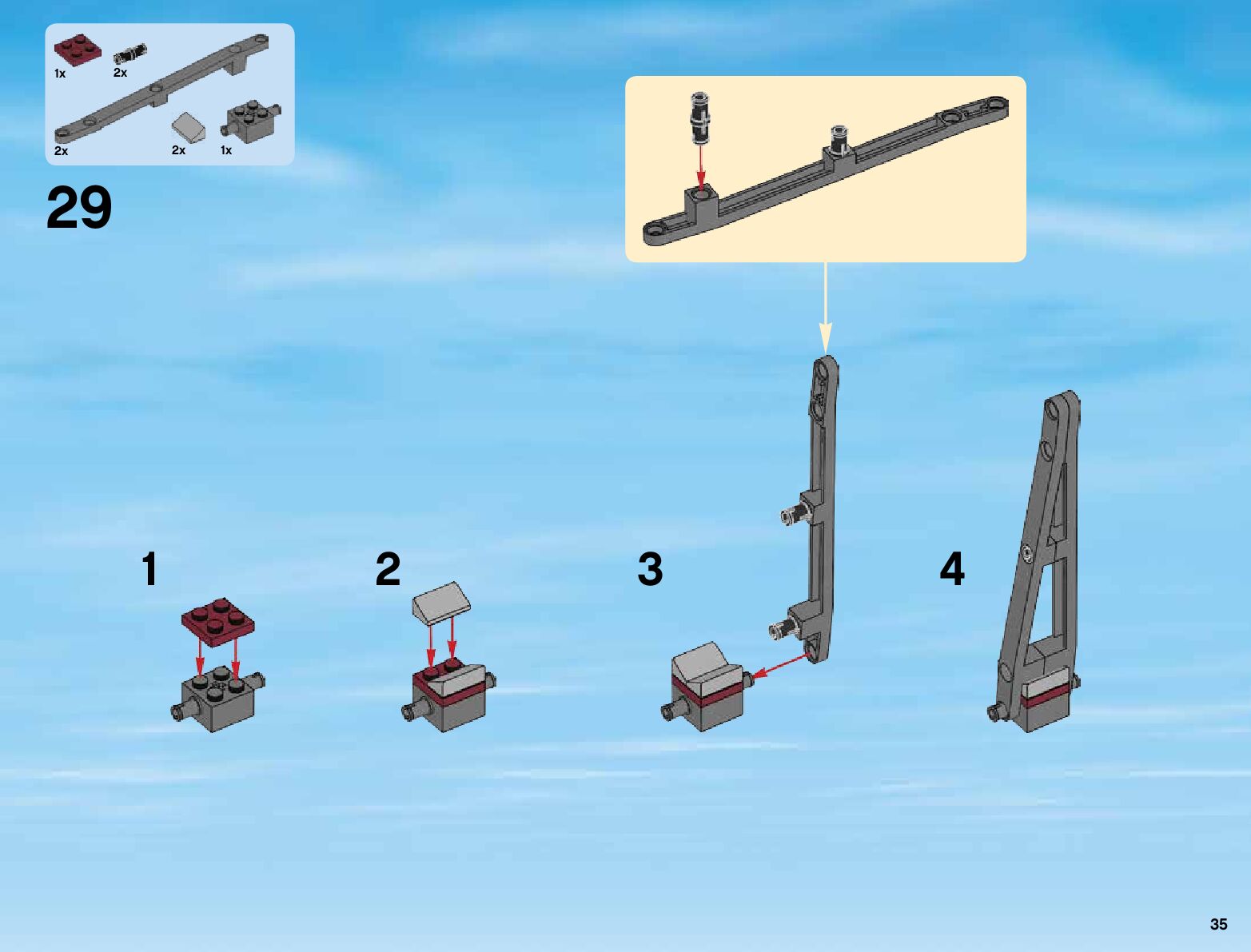 1x
2x
2x
2x
1x

29

1

2

3

4

35