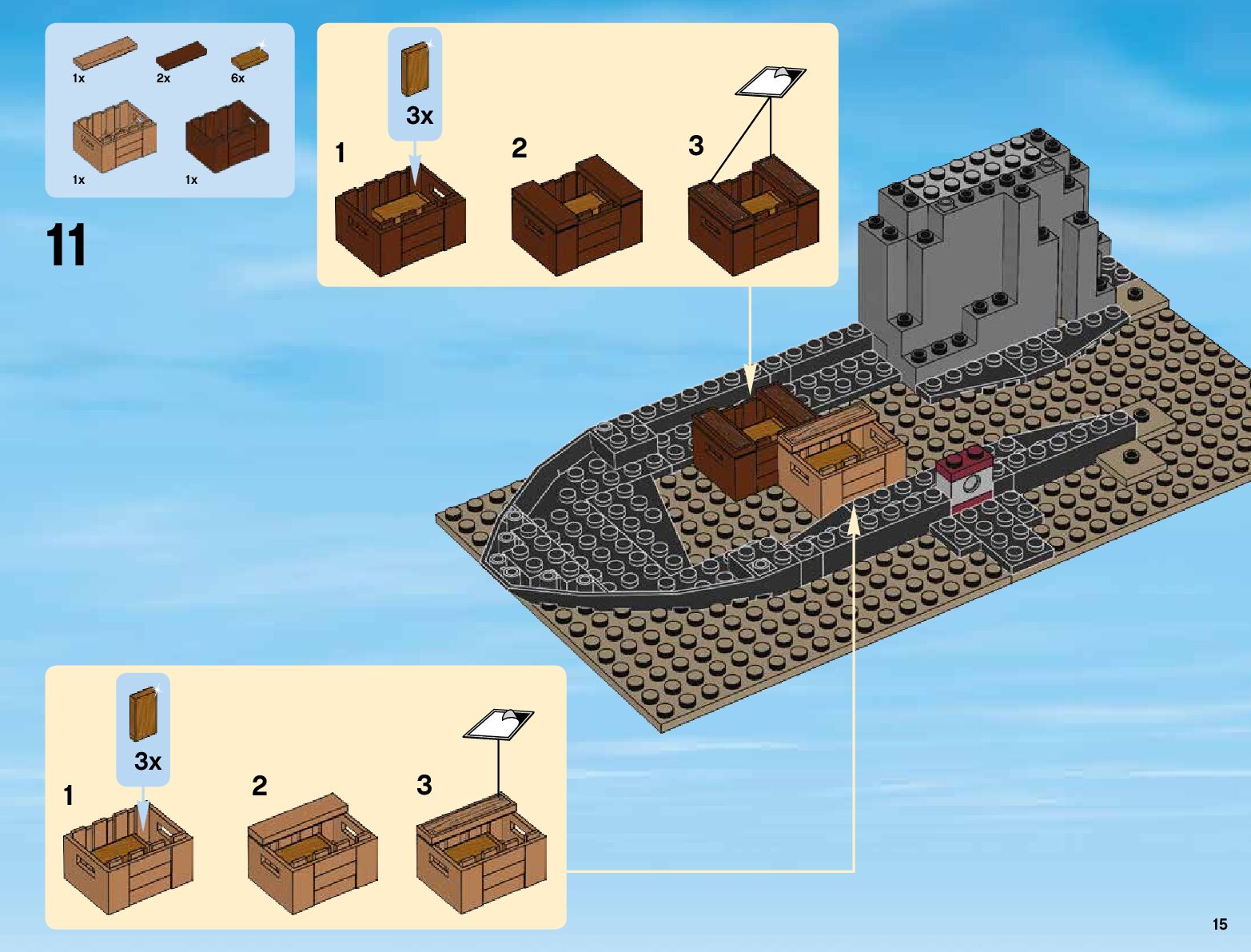 1x 2x 6x

1x 1x

11

3x

1

2

3

3x

1

2

3

15