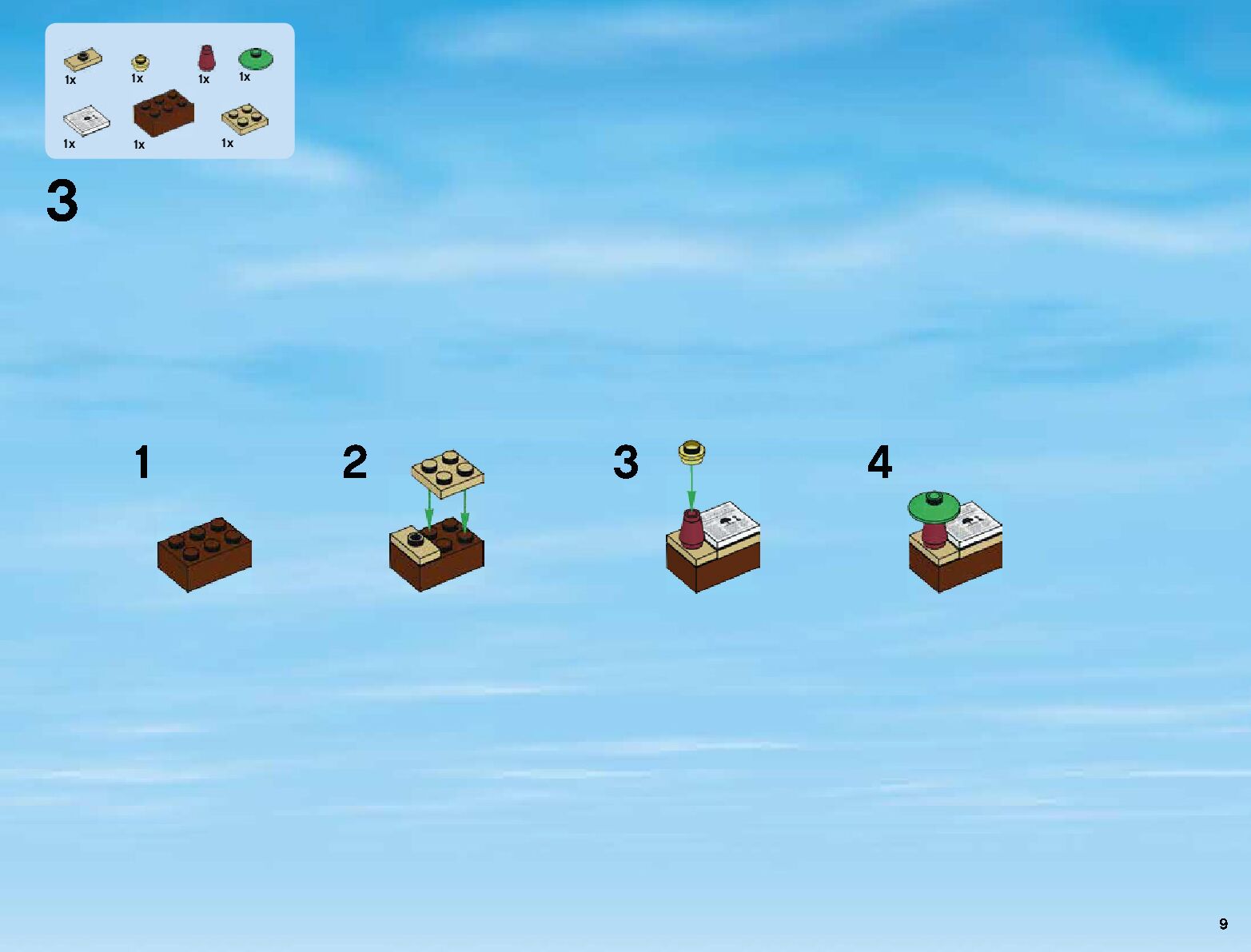 1x 1x 1x 1x
1x 1x 1x

3

1

2

3

4

9