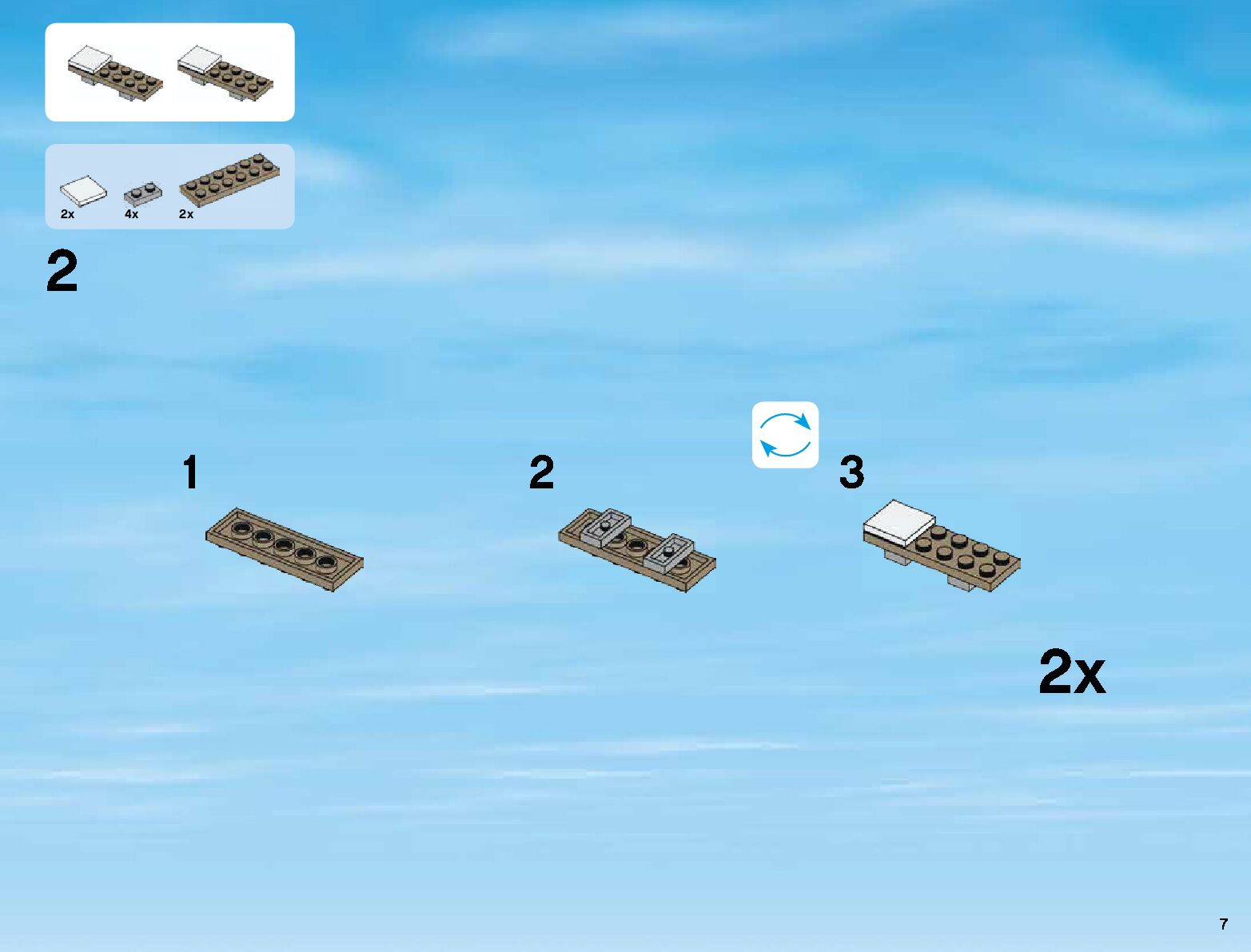 2x 4x 2x

2

1

2

3

2x

7