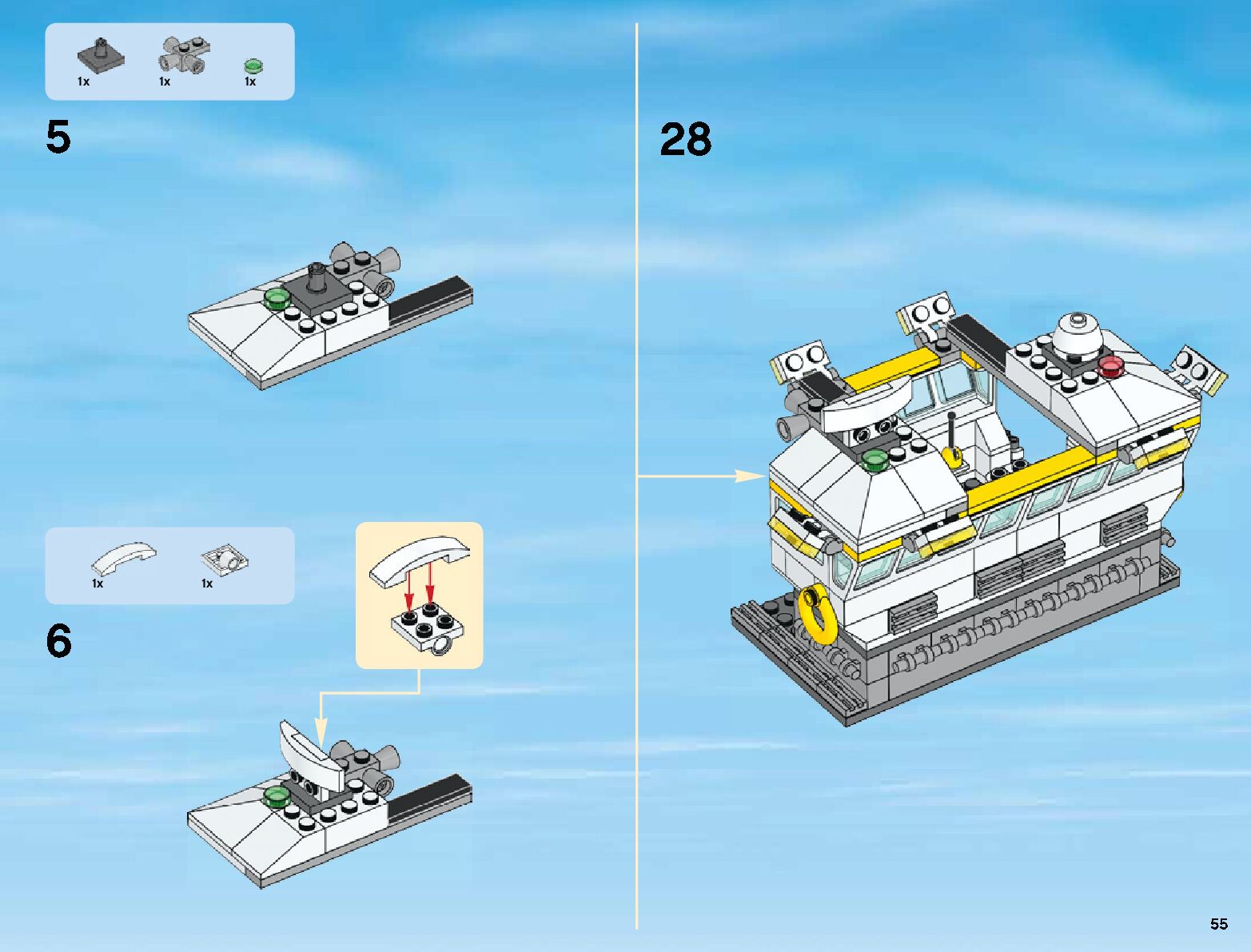 1x
1x
1x

5

1x
1x

6

28

55