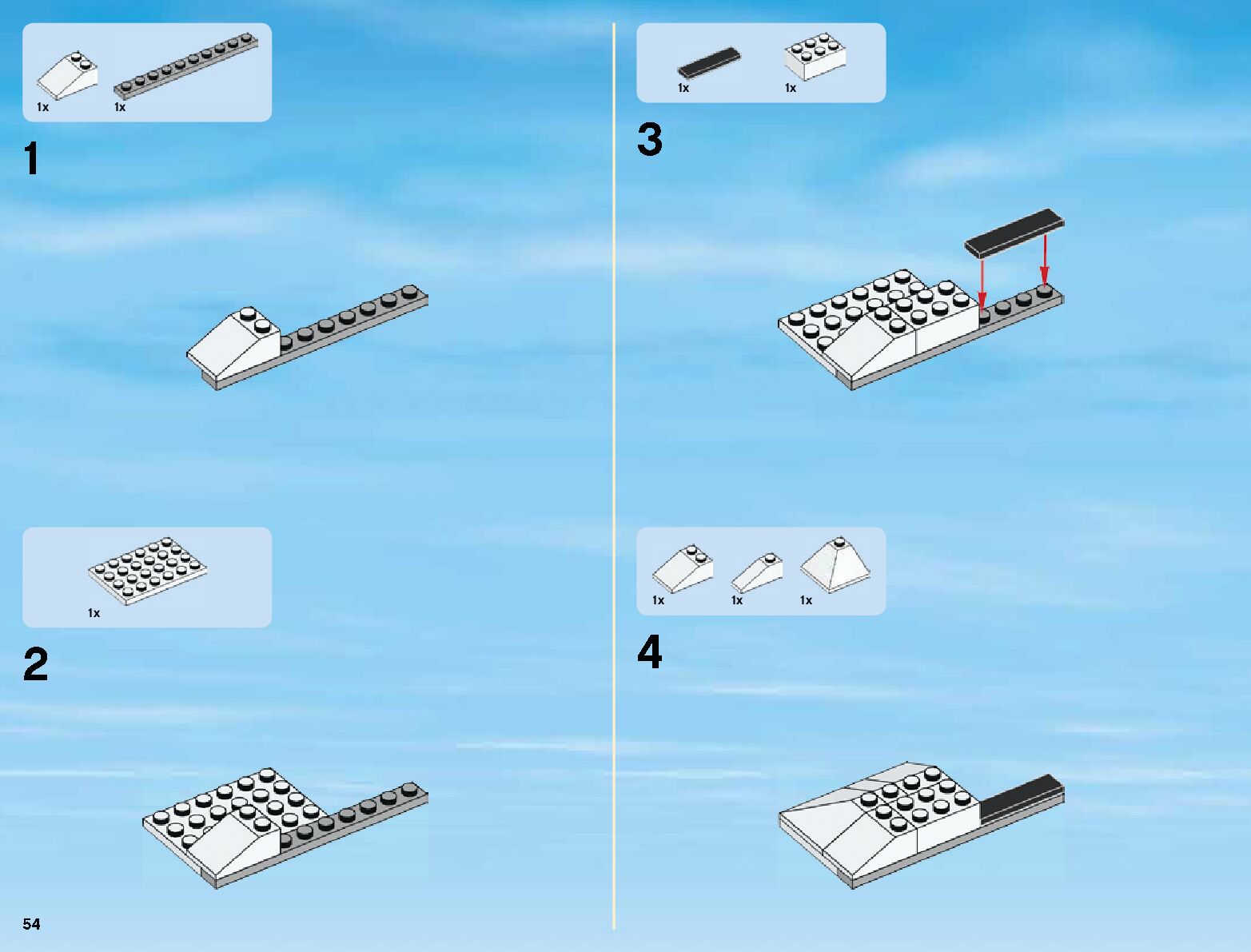 1x 1x

1

1x

2

54

1x 1x

3

1x 1x 1x

4