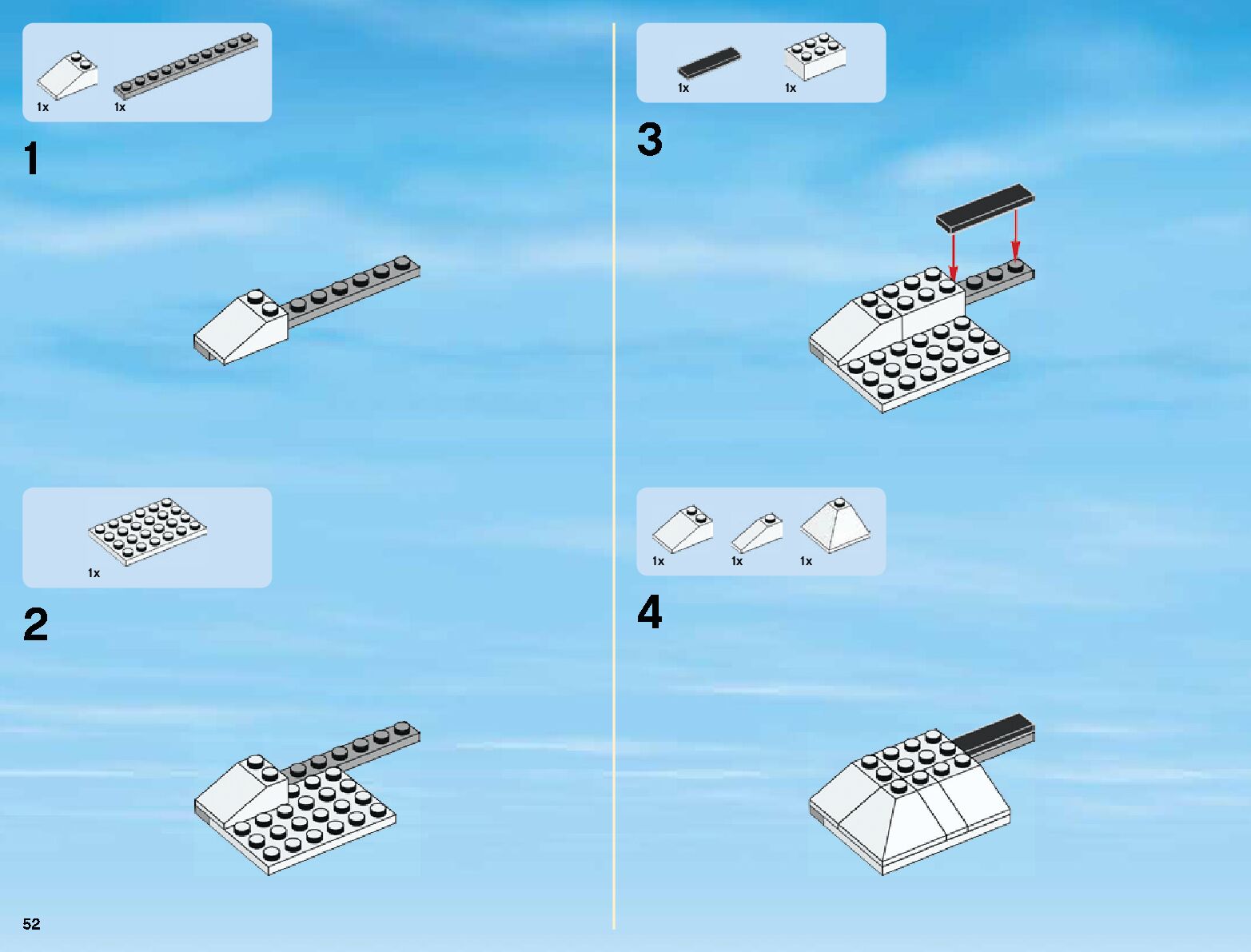 1x 1x

1

1x

2

52

1x 1x

3

1x 1x 1x

4