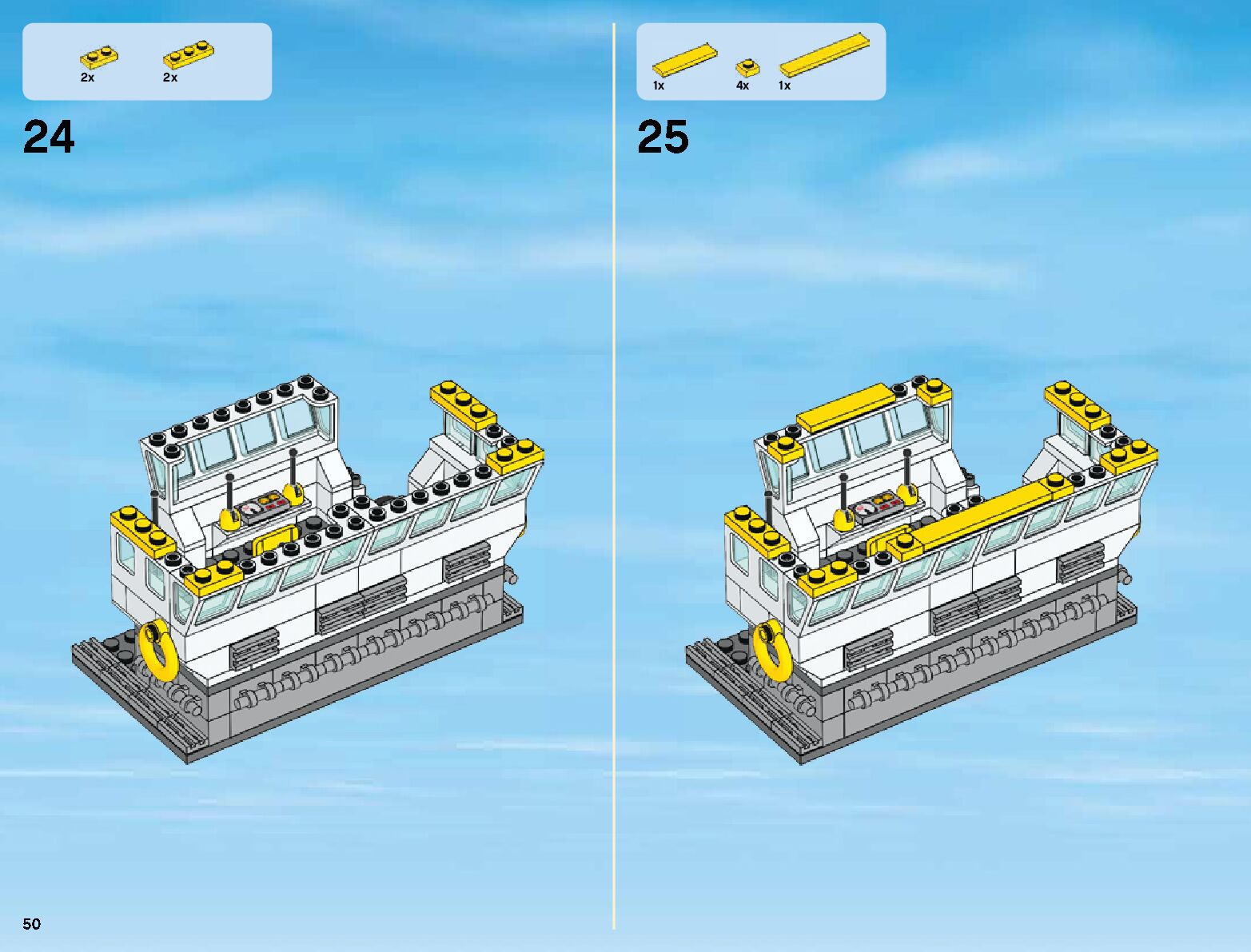 2x 2x

24

1x 4x 1x

25

50