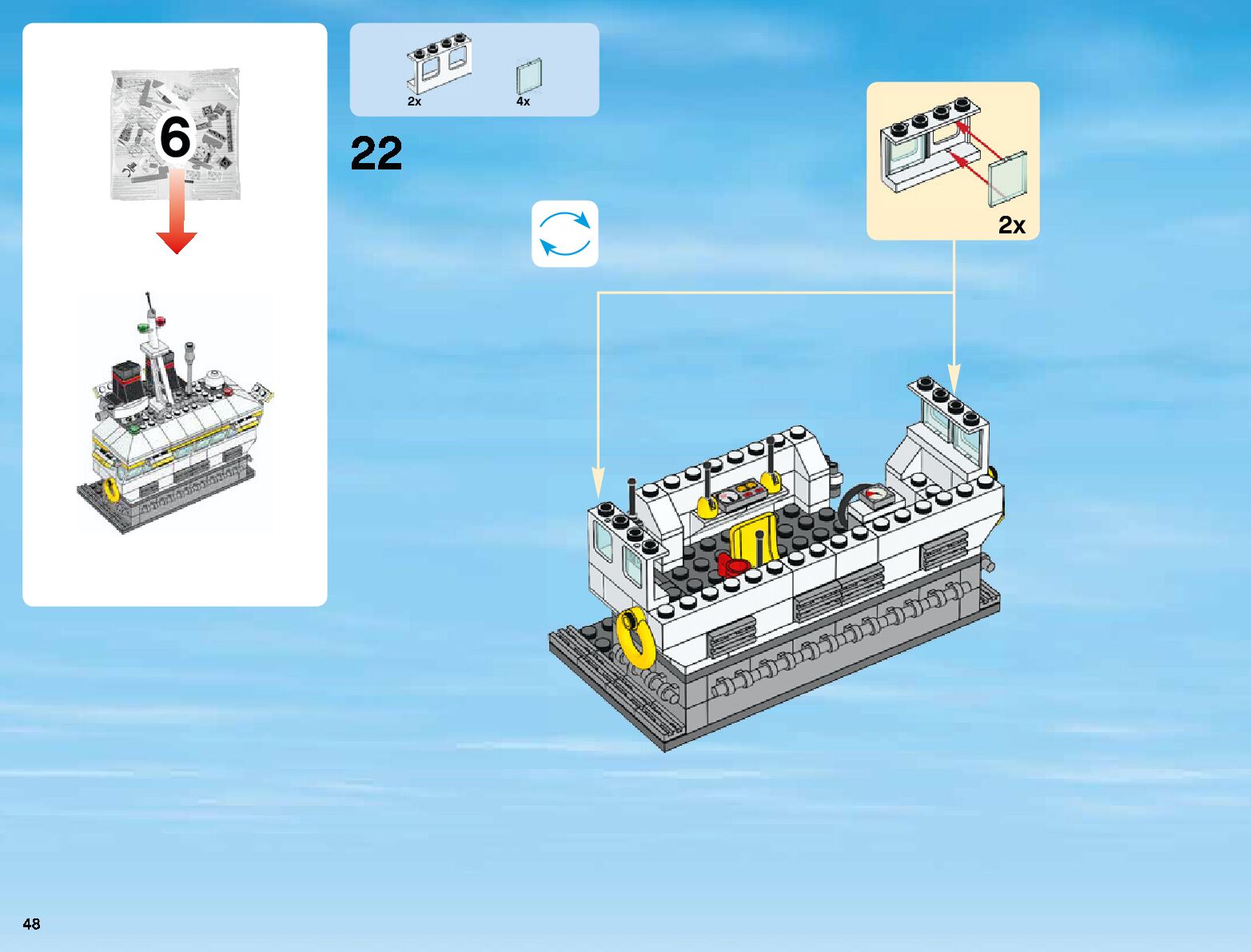 6

2x
4x

22

2x

48