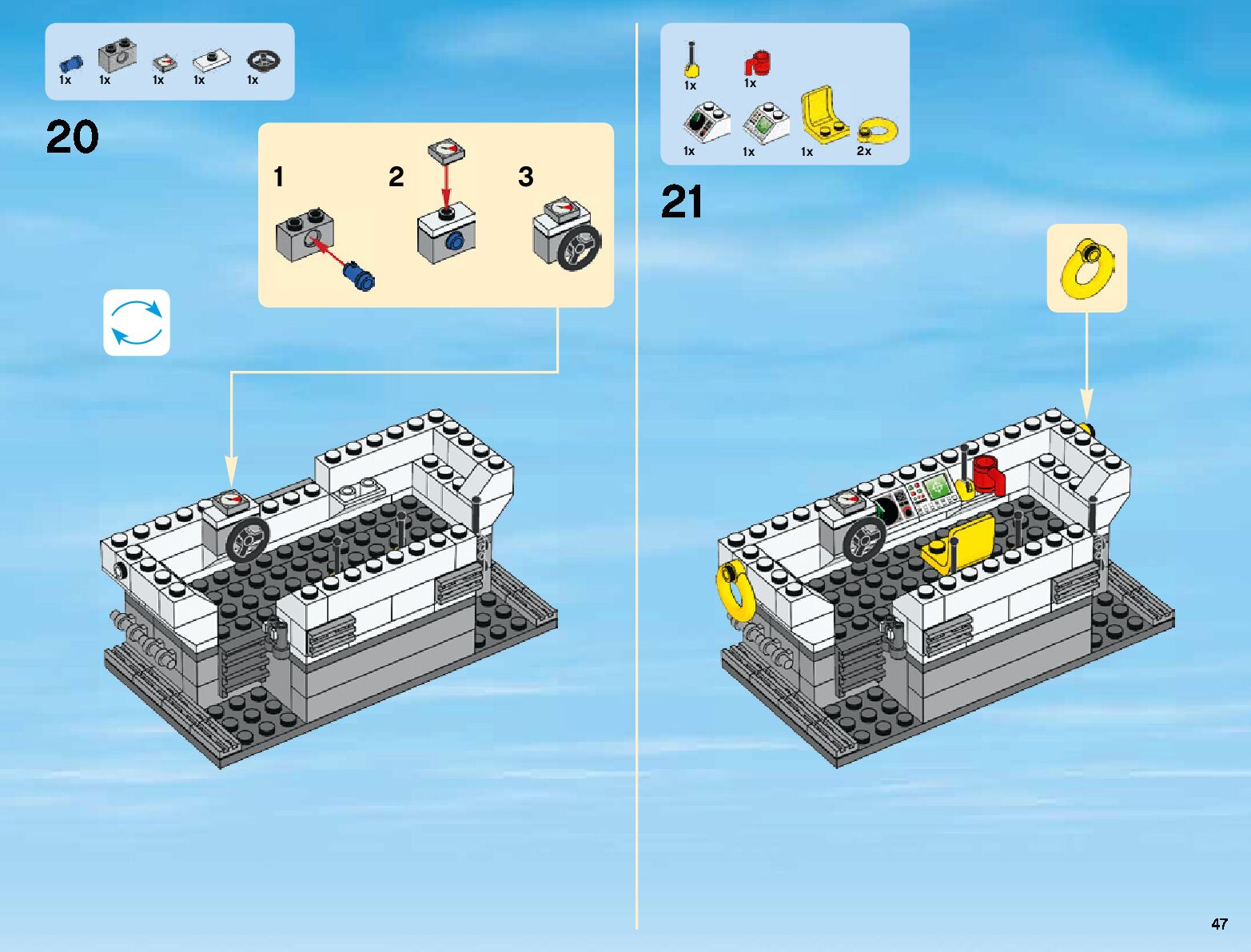 1x 1x 1x 1x 1x

20

1

2

3

1x 1x

1x 1x 1x 2x

21

47