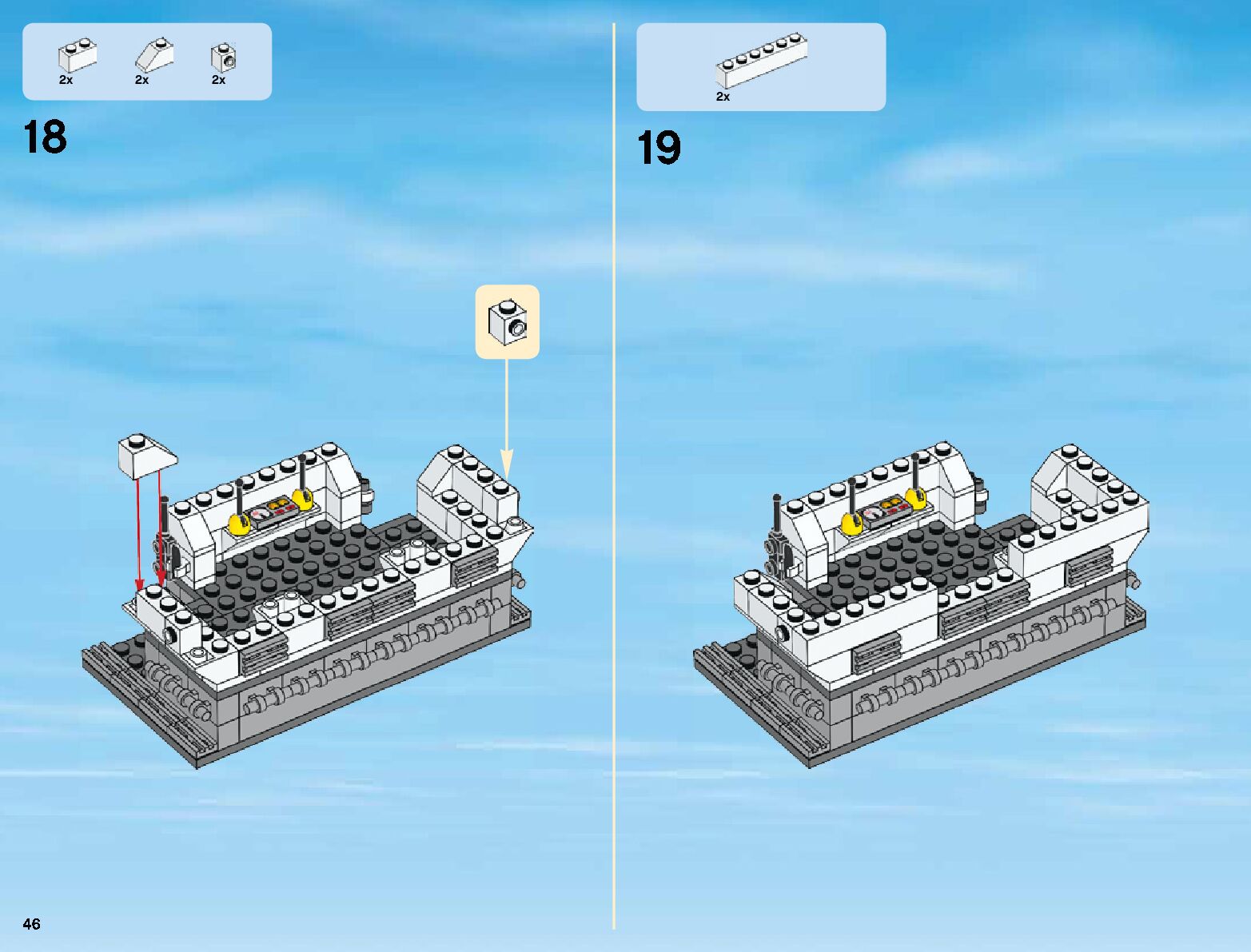 2x 2x 2x

18

2x

19

46