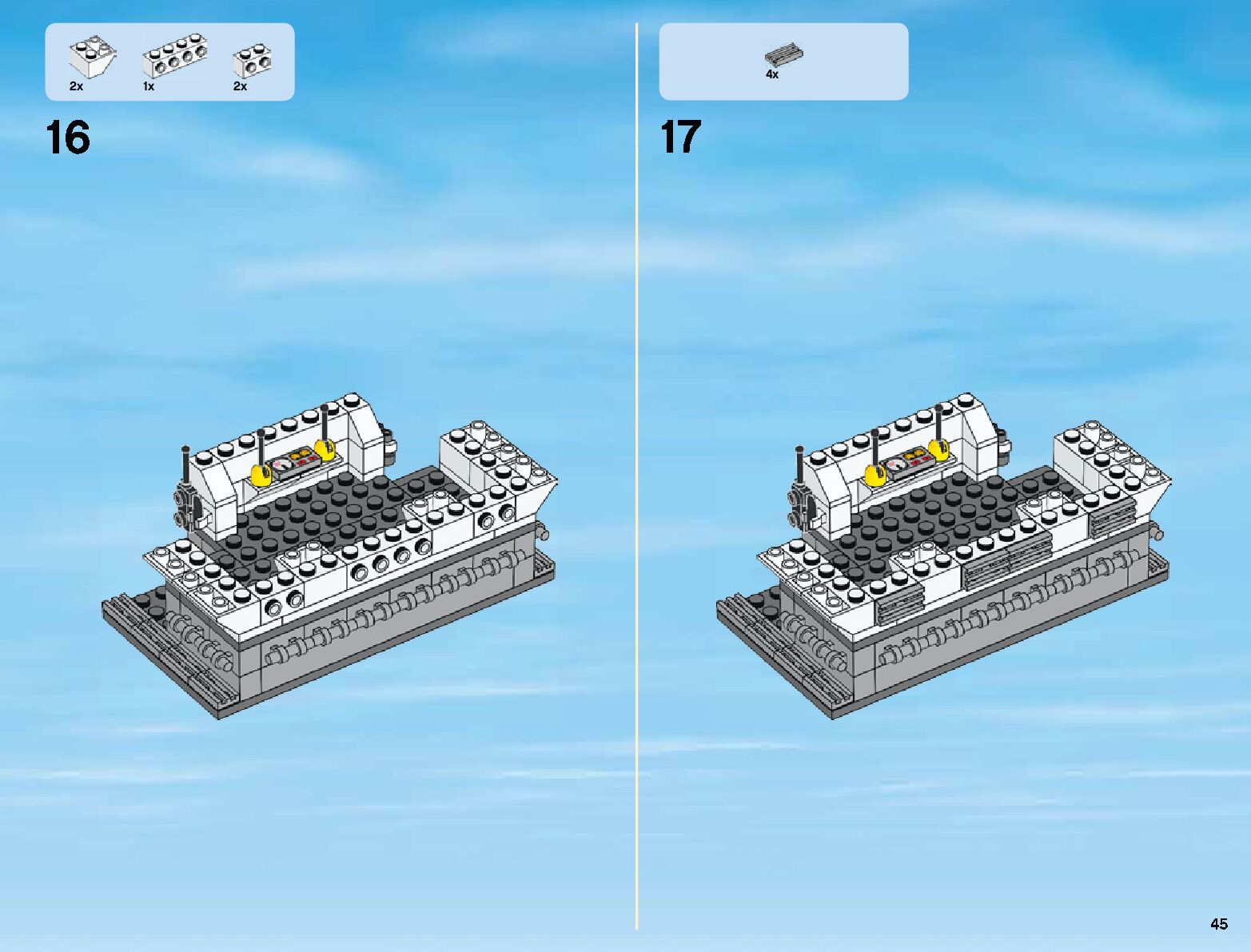 2x 1x 2x

16

4x

17

45