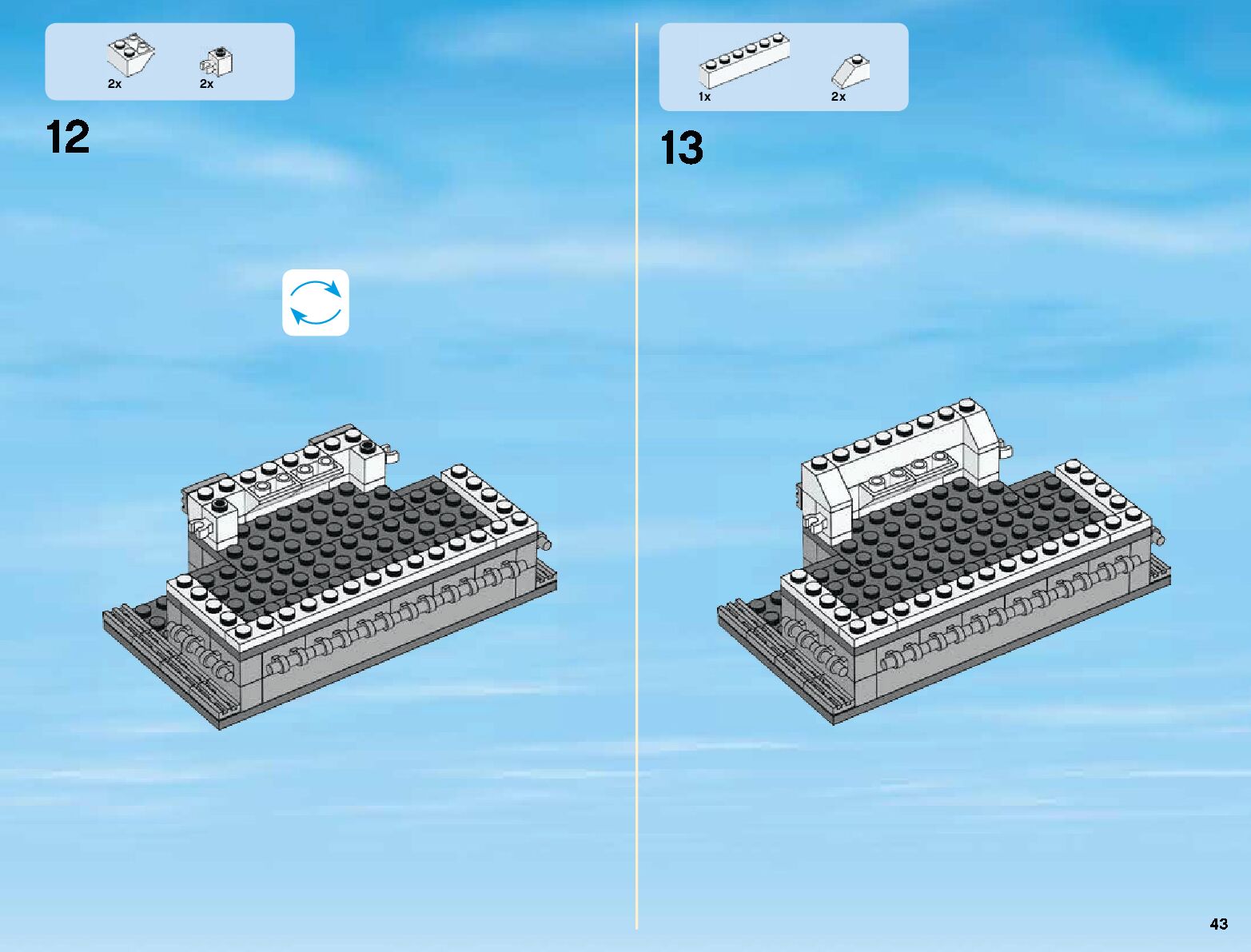 2x 2x

12

1x 2x

13

43