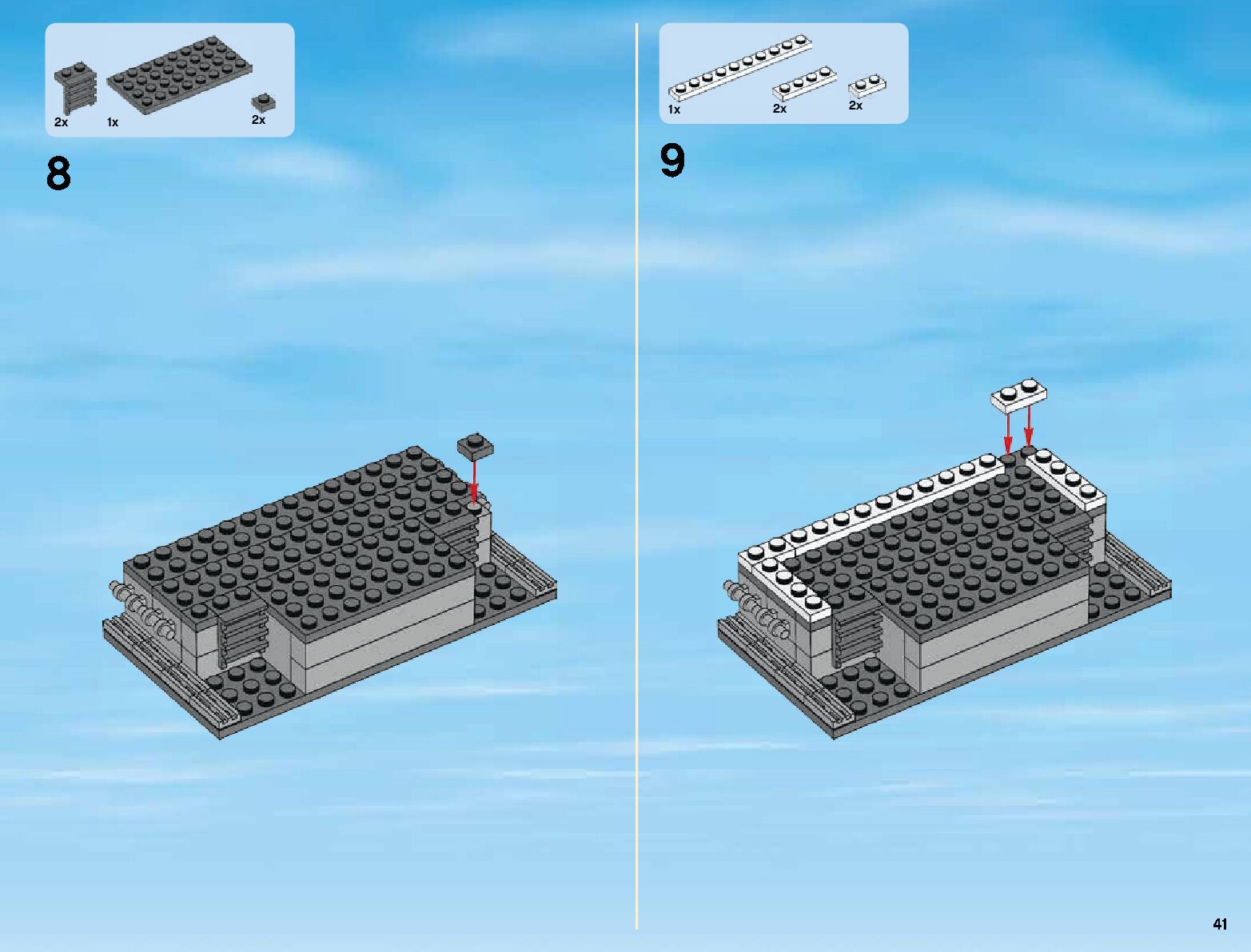 2x 1x 2x

8

1x 2x 2x

9

41