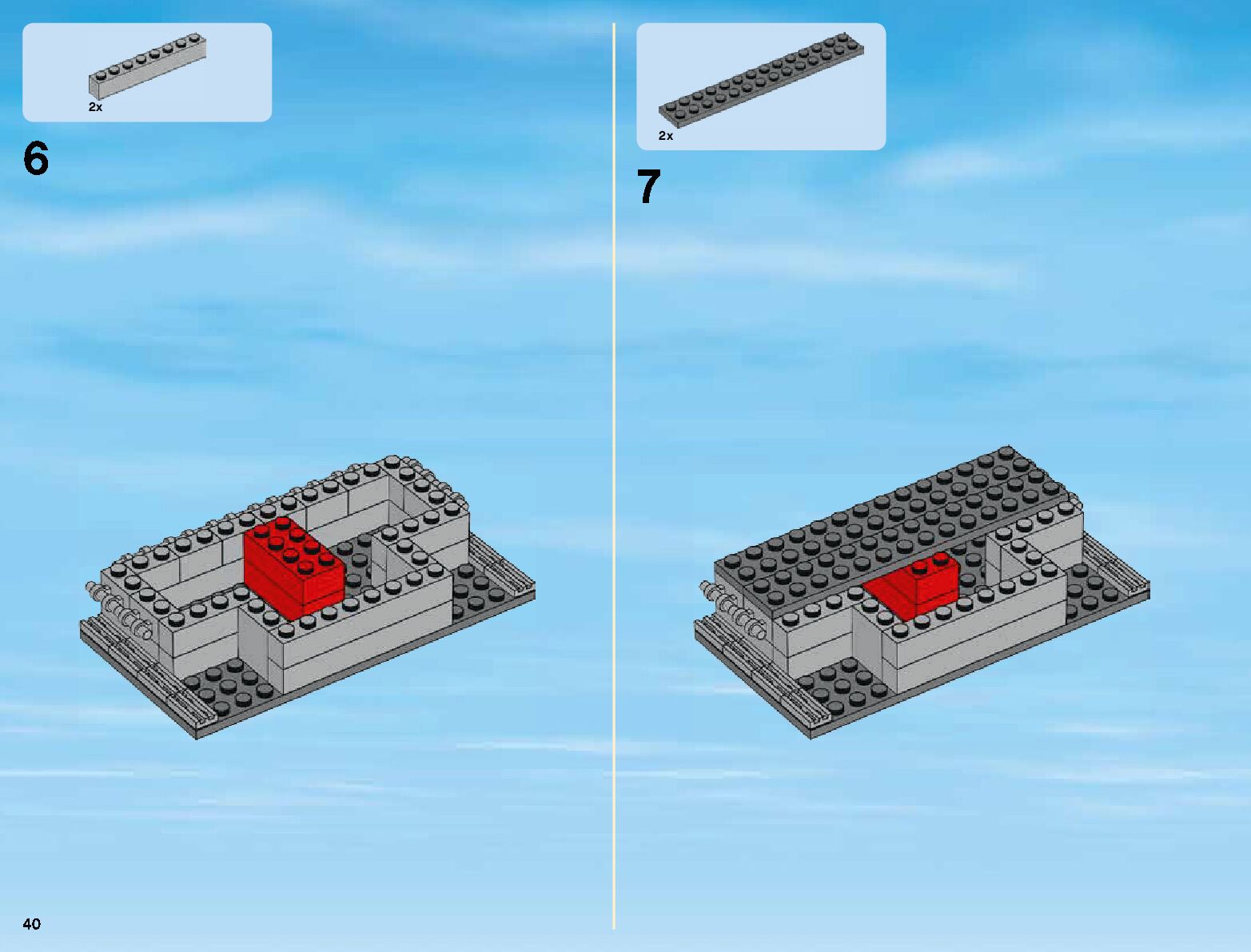 2x

6

2x

7

40