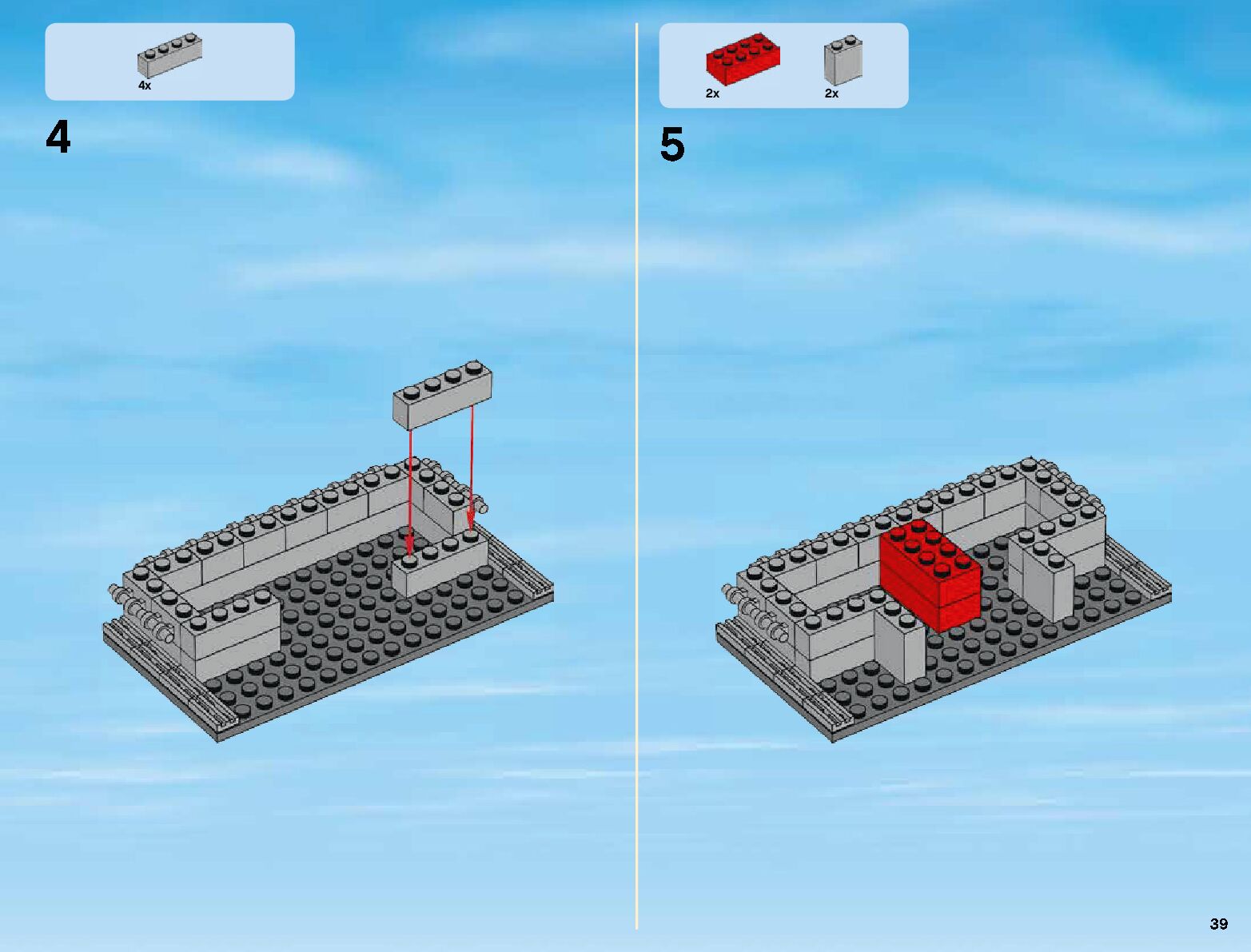 4x

4

2x

2x

5

39