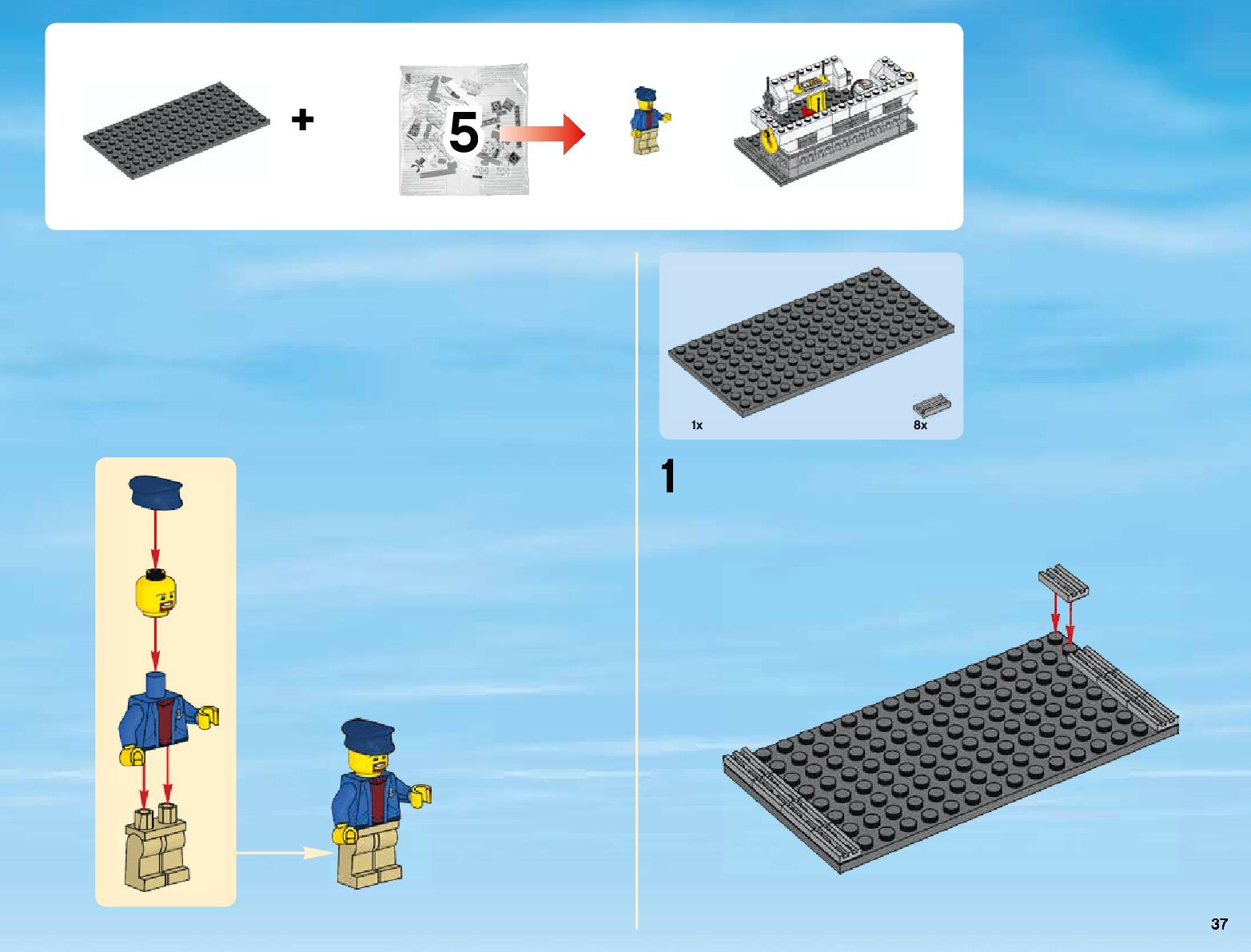 +

5

1x

8x

1

37